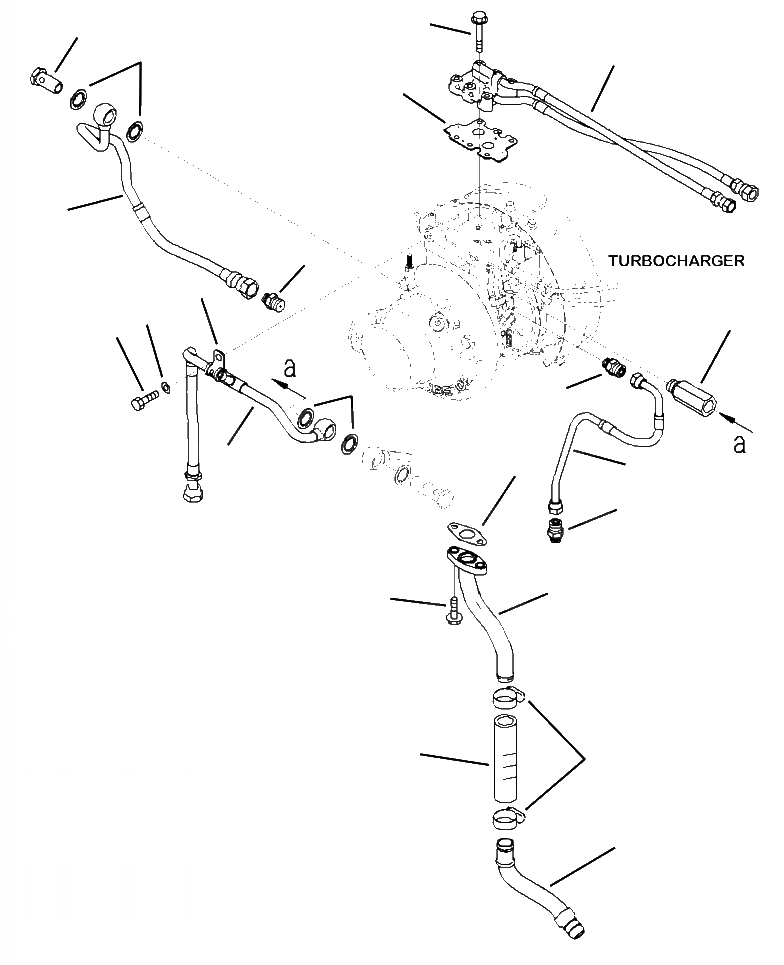 TURBOCHARGER

a

a