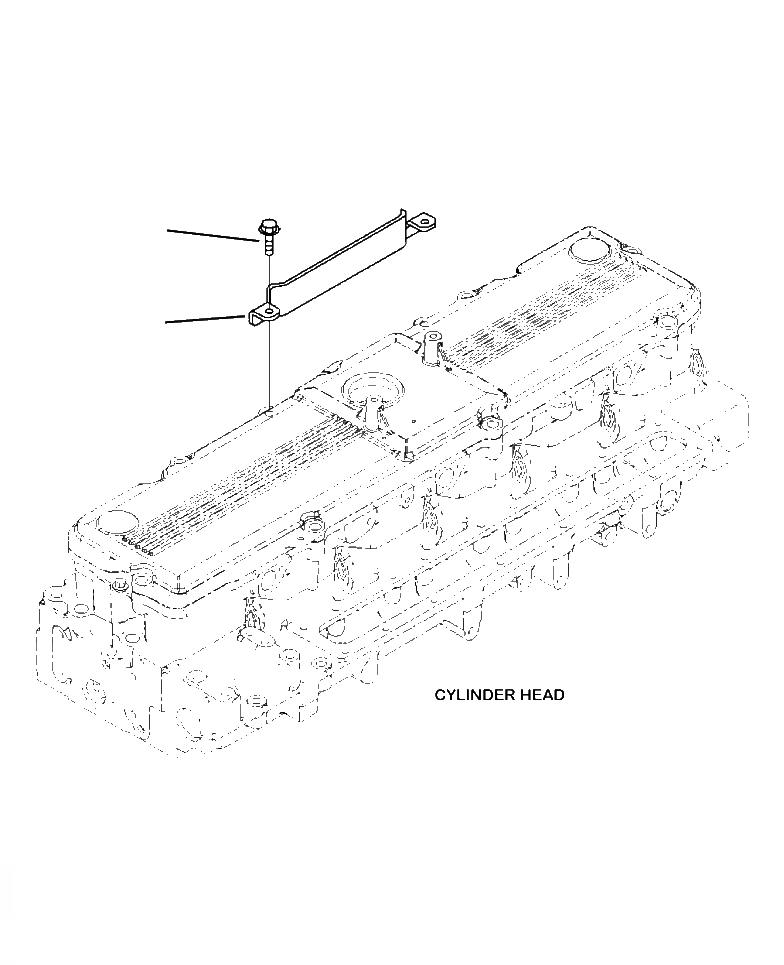 CYLINDER HEAD