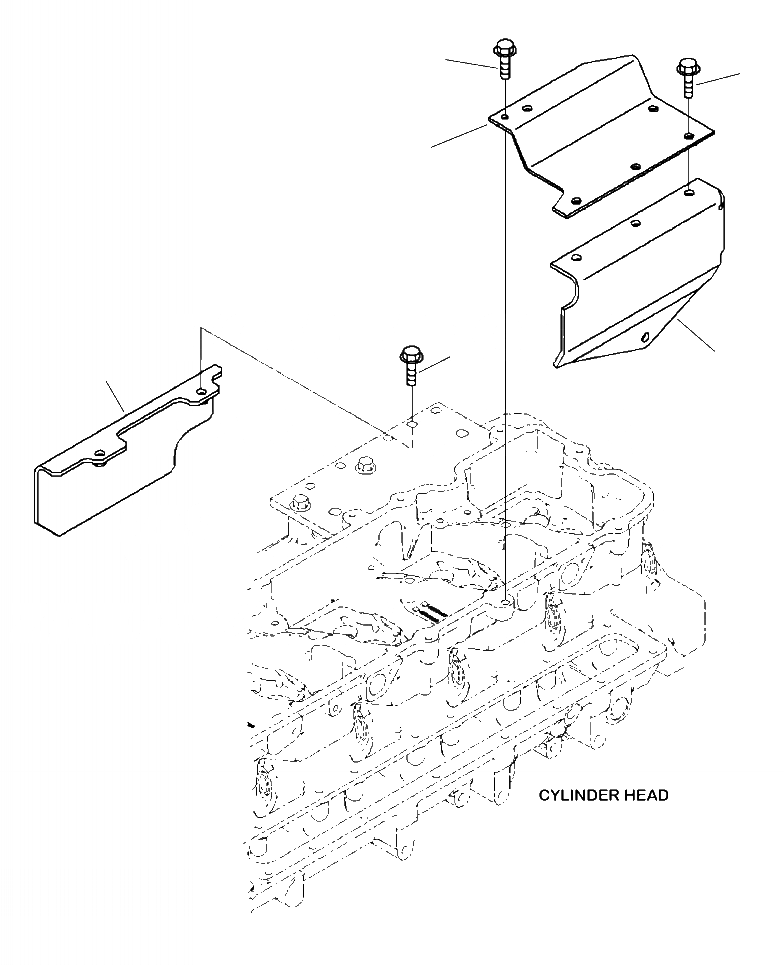 CYLINDER HEAD