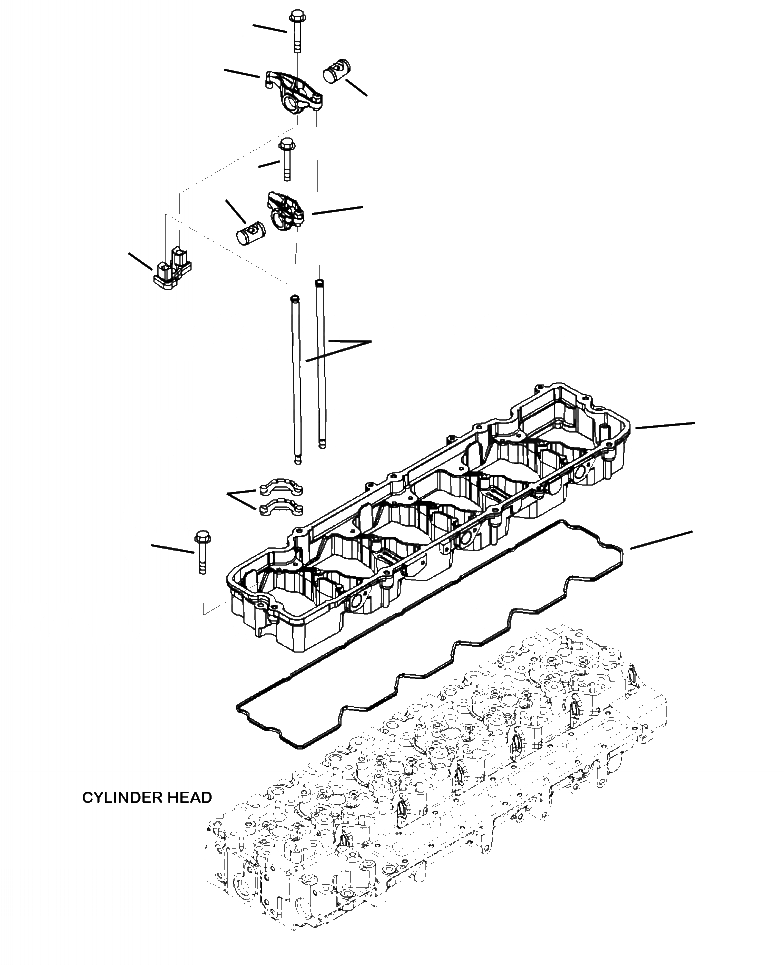 CYLINDER HEAD