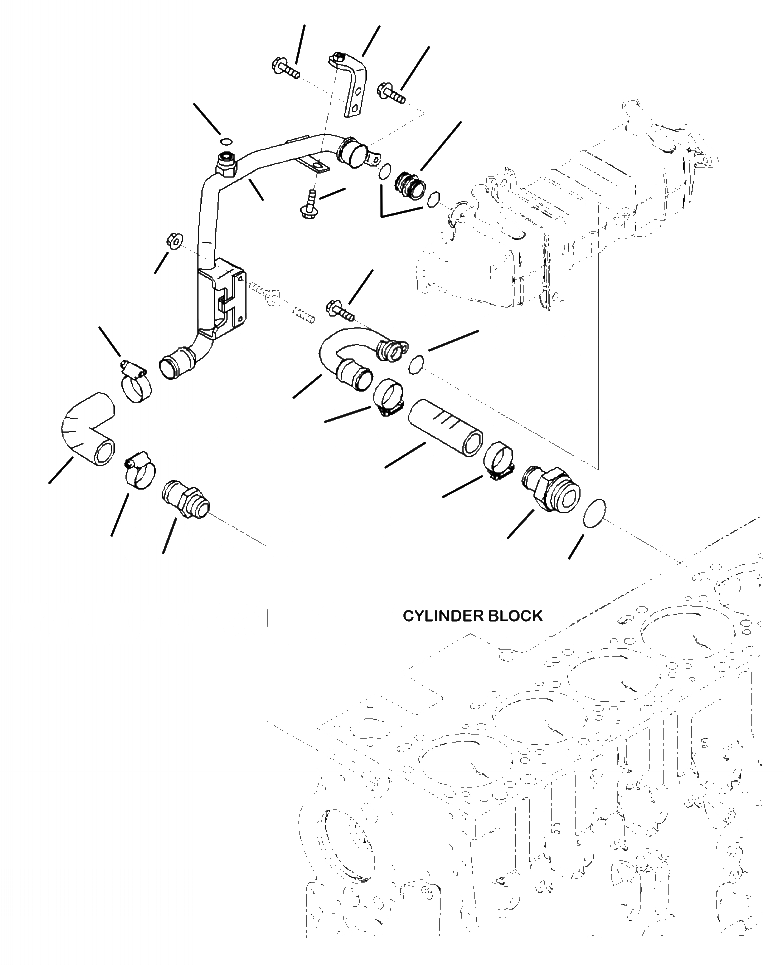 CYLINDER BLOCK