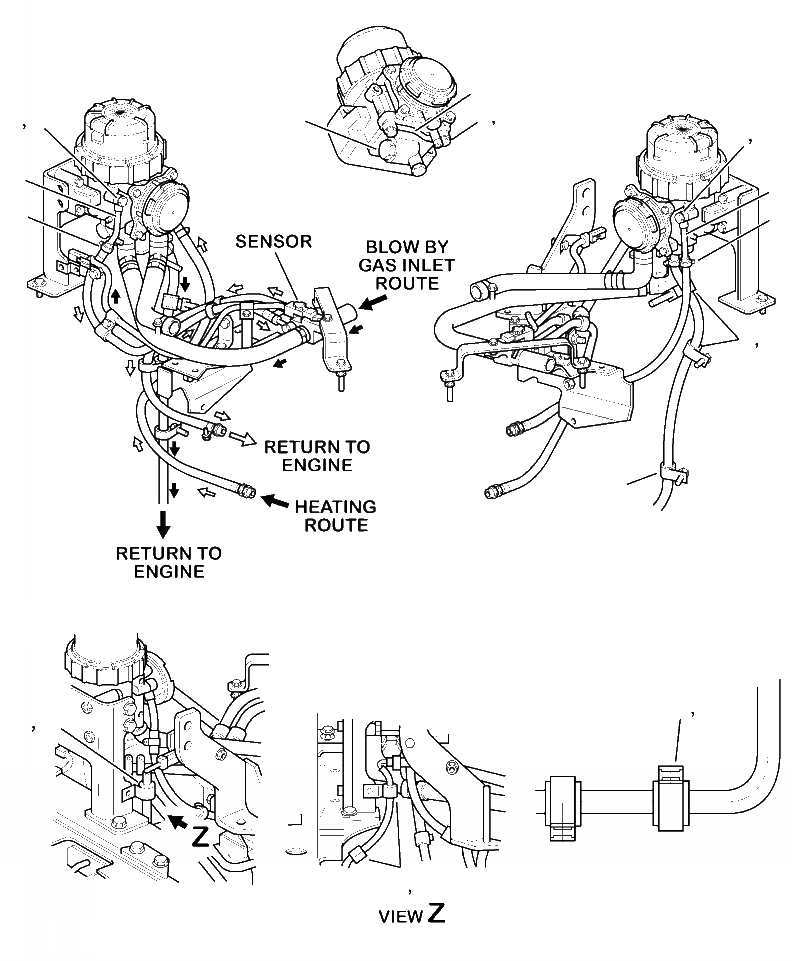 SENSOR

BLOW BY GAS INLET ROUTE

RETURN TO ENGINE

HEATING ROUTE

RETURN TO ENGINE

Z

VIEW Z