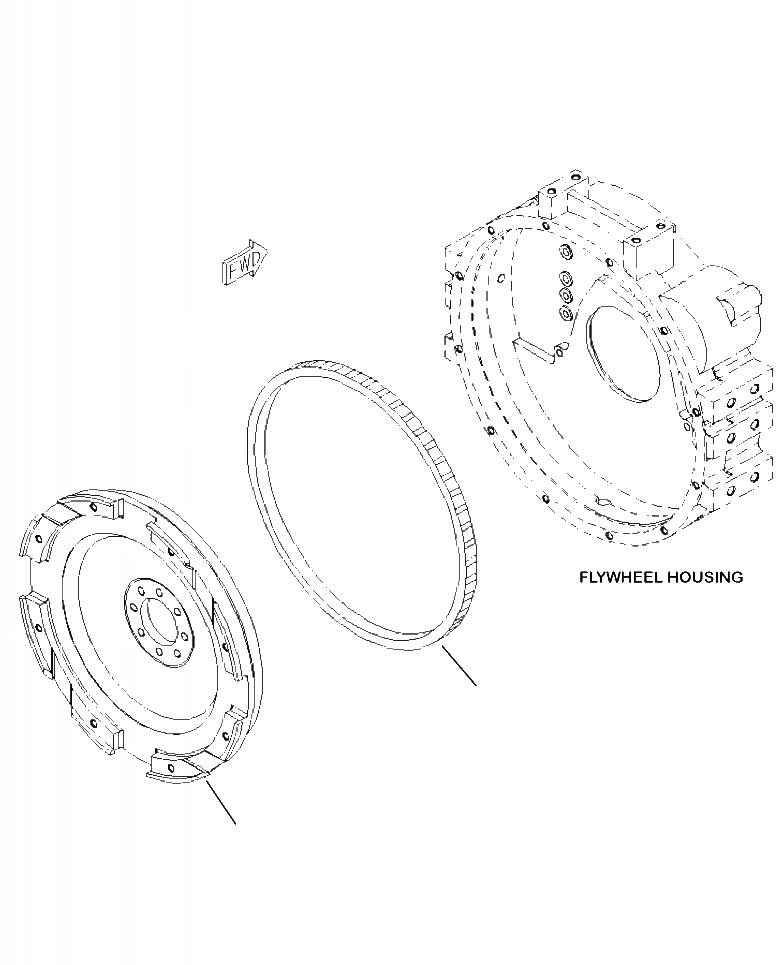 FWD

FLYWHEEL HOUSING