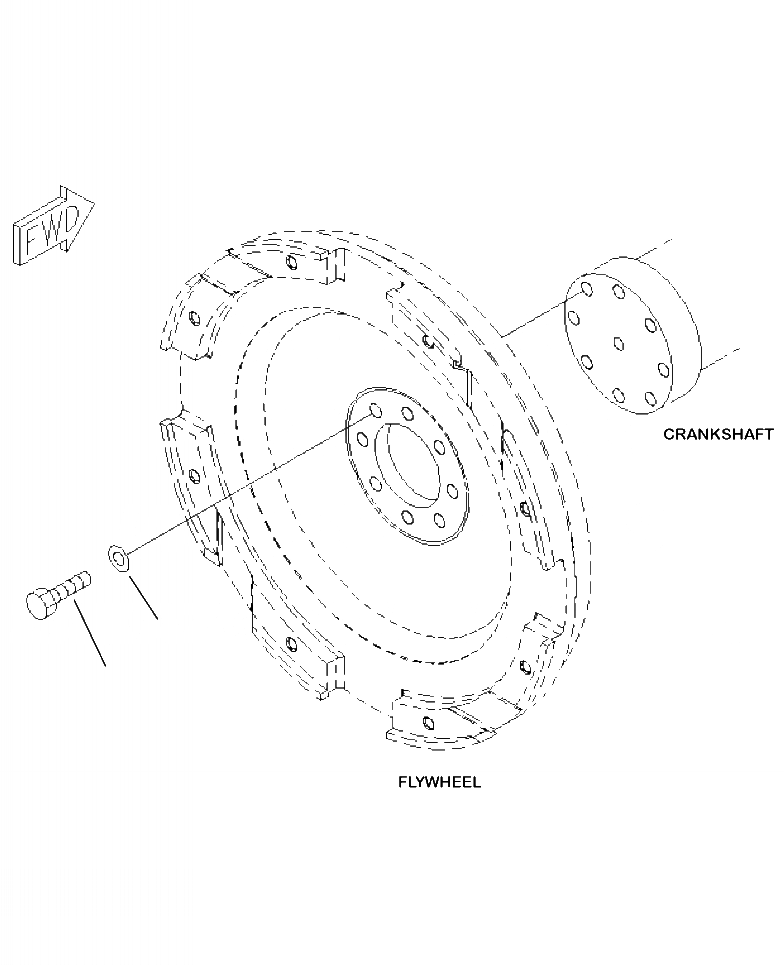 FWD

CRANKSHAFT

FLYWHEEL