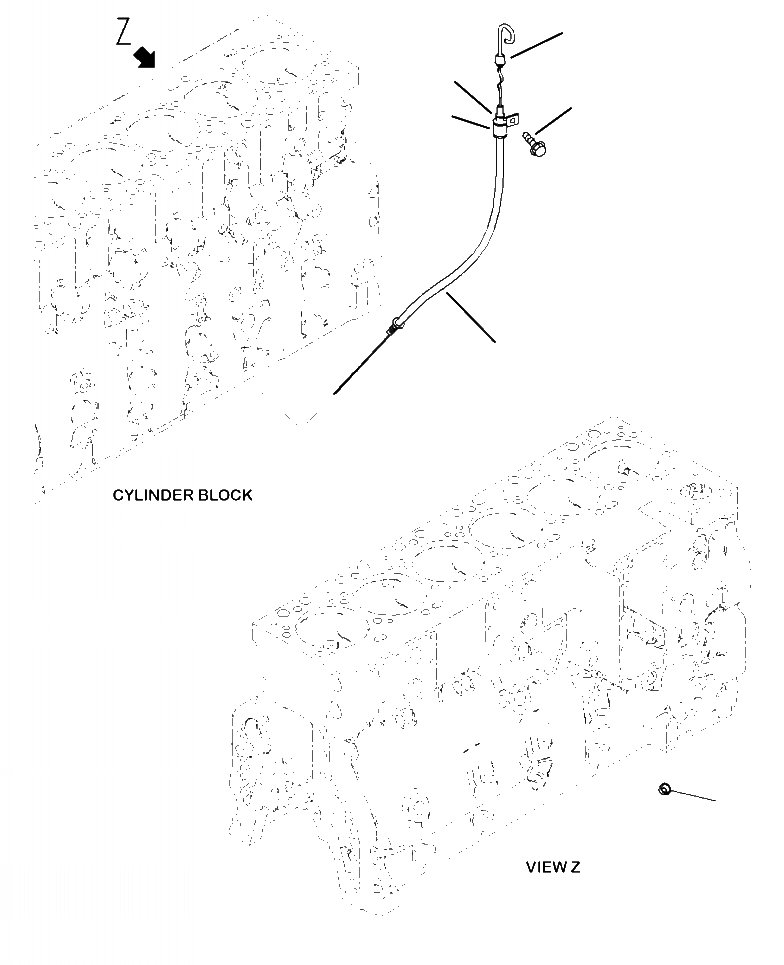 Z

CYLINDER BLOCK

VIEW Z