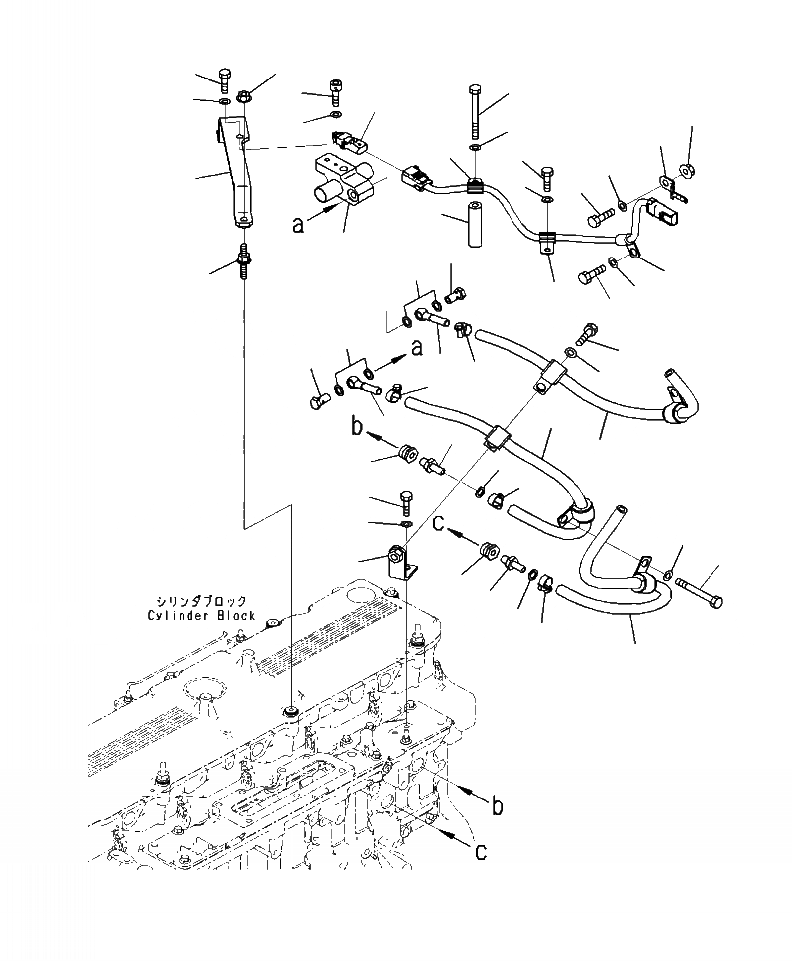 a

a

b

c

シリンダブロック
Cylinder Block

b

c