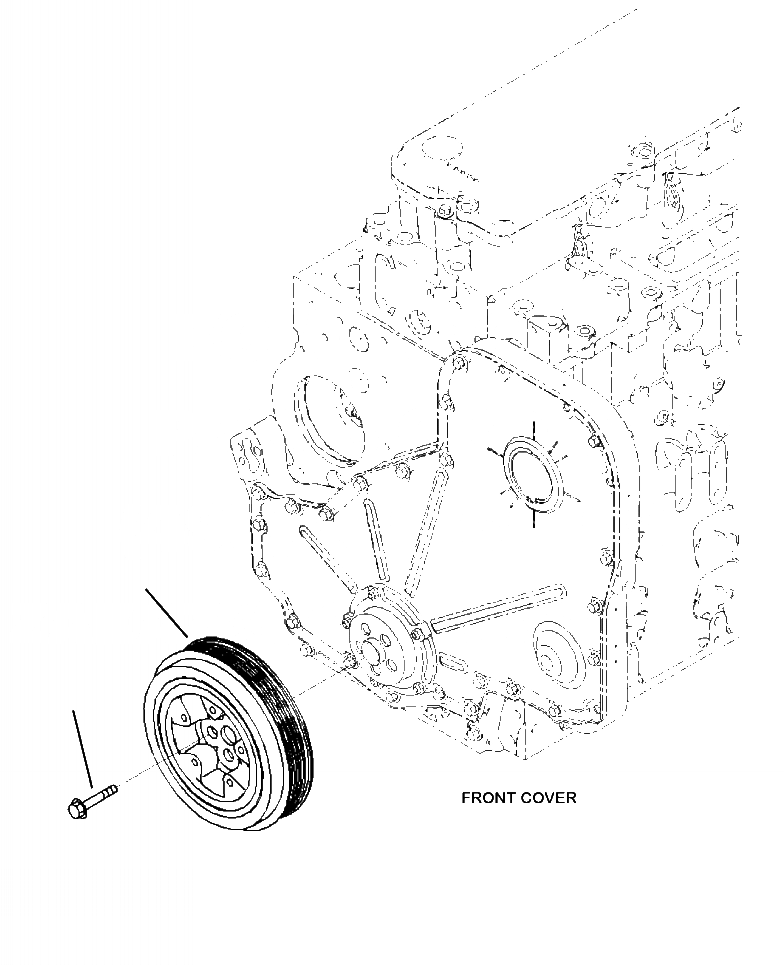 FRONT COVER