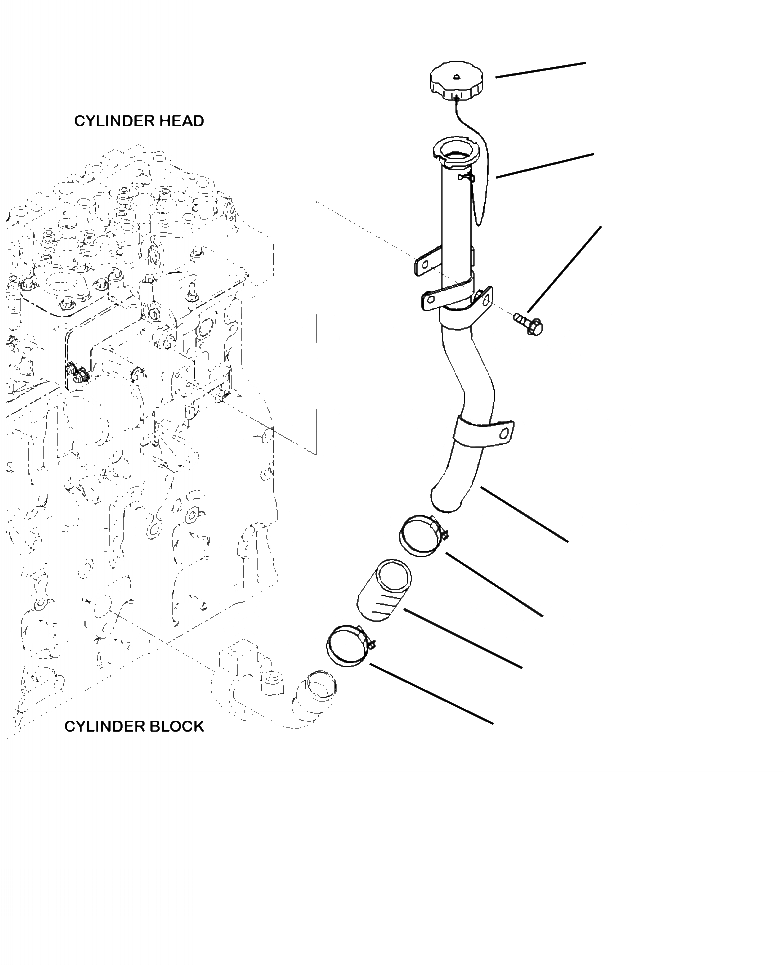 CYLINDER HEAD

CYLINDER BLOCK