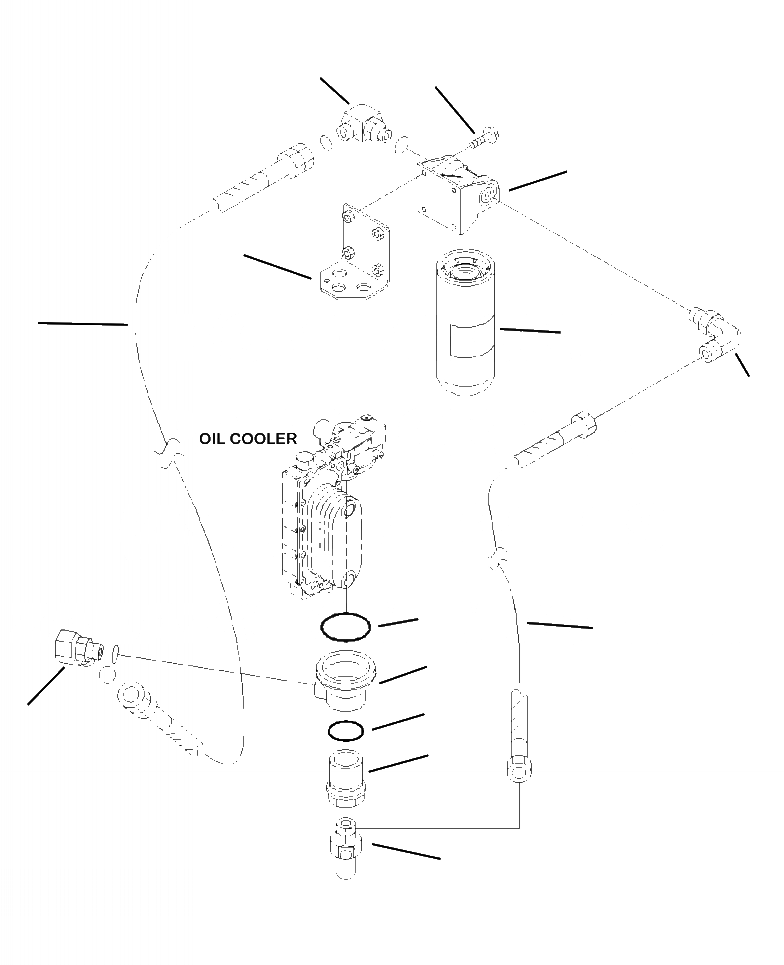 OIL COOLER