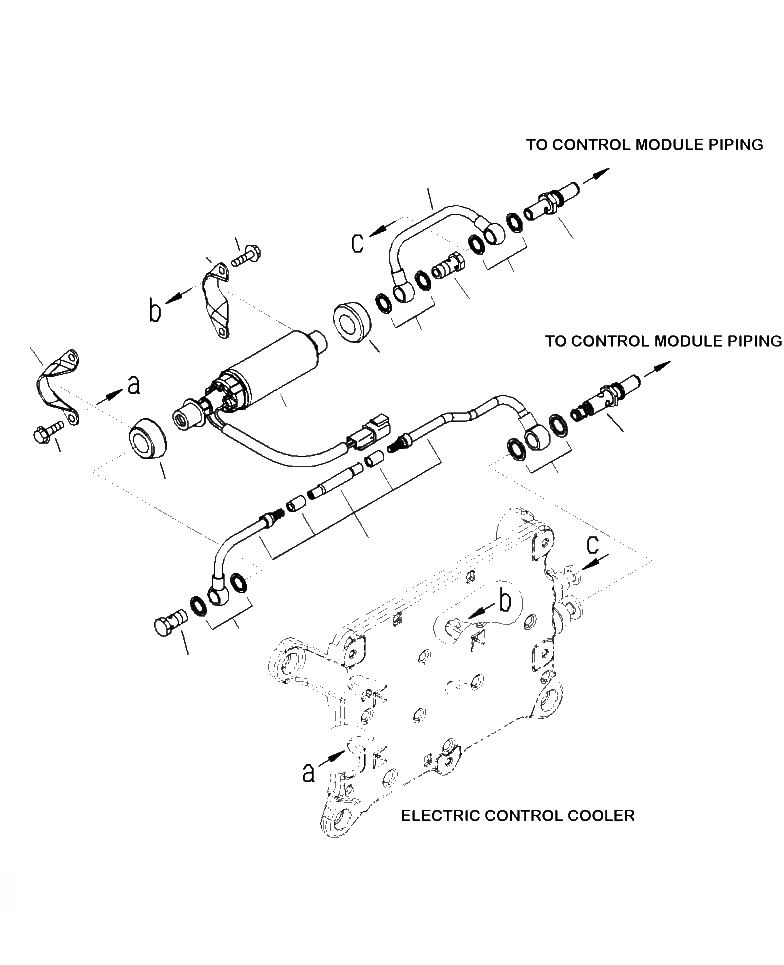 TO CONTROL MODULE PIPING

c

b

TO CONTROL MODULE PIPING

a

c

b

a

ELECTRIC CONTROL COOLER