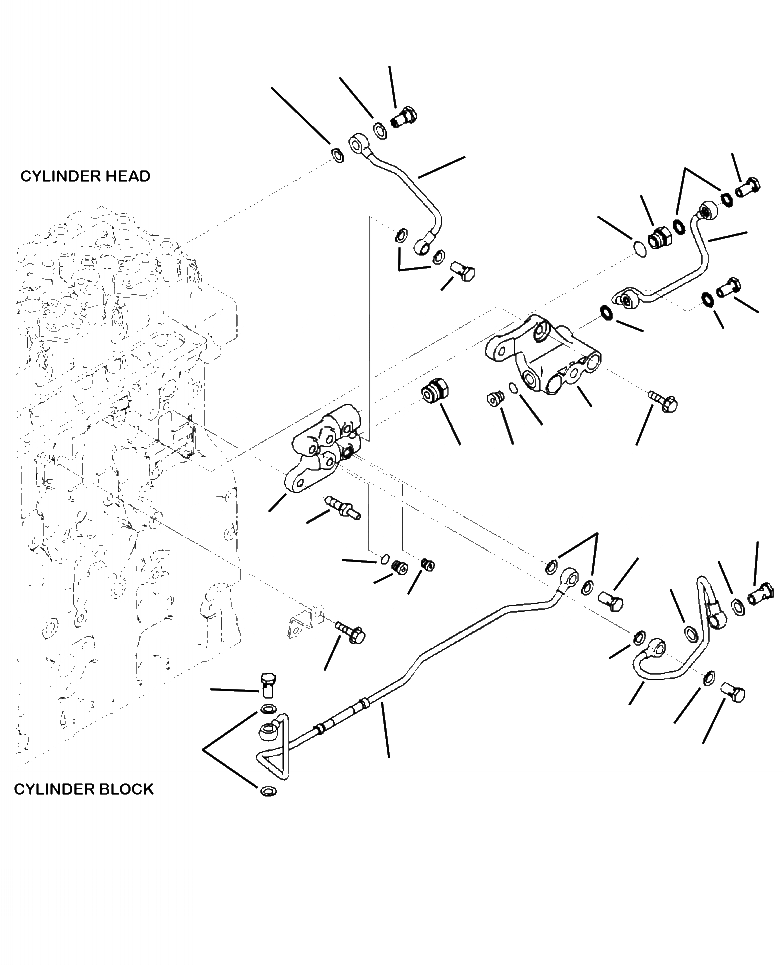 CYLINDER HEAD

CYLINDER BLOCK