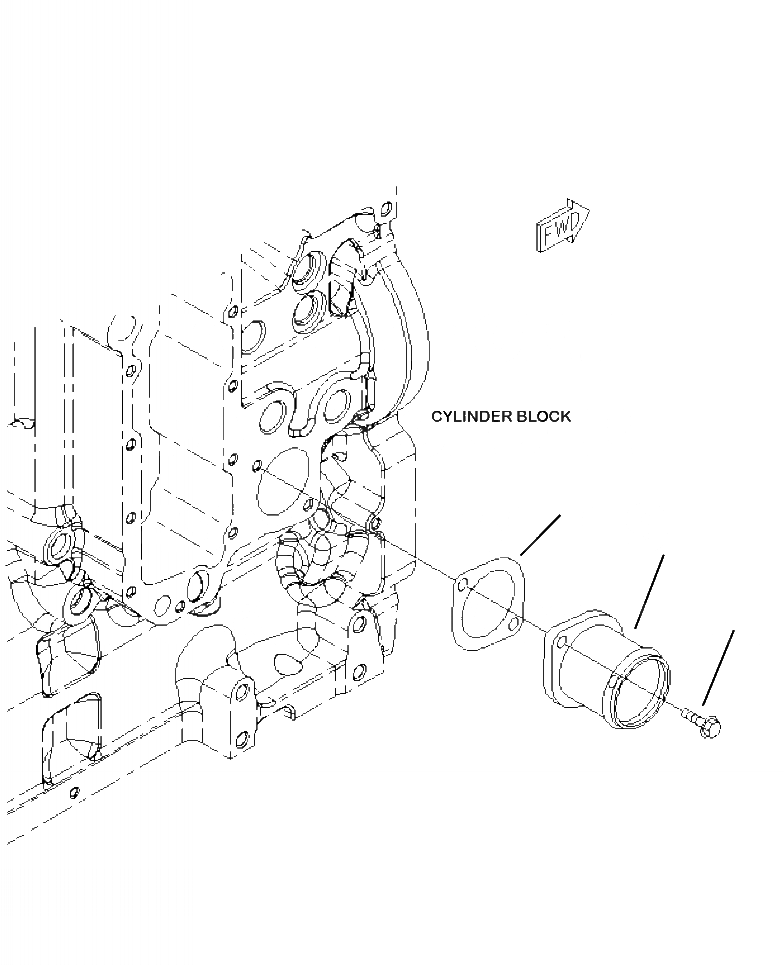 FWD

CYLINDER BLOCK