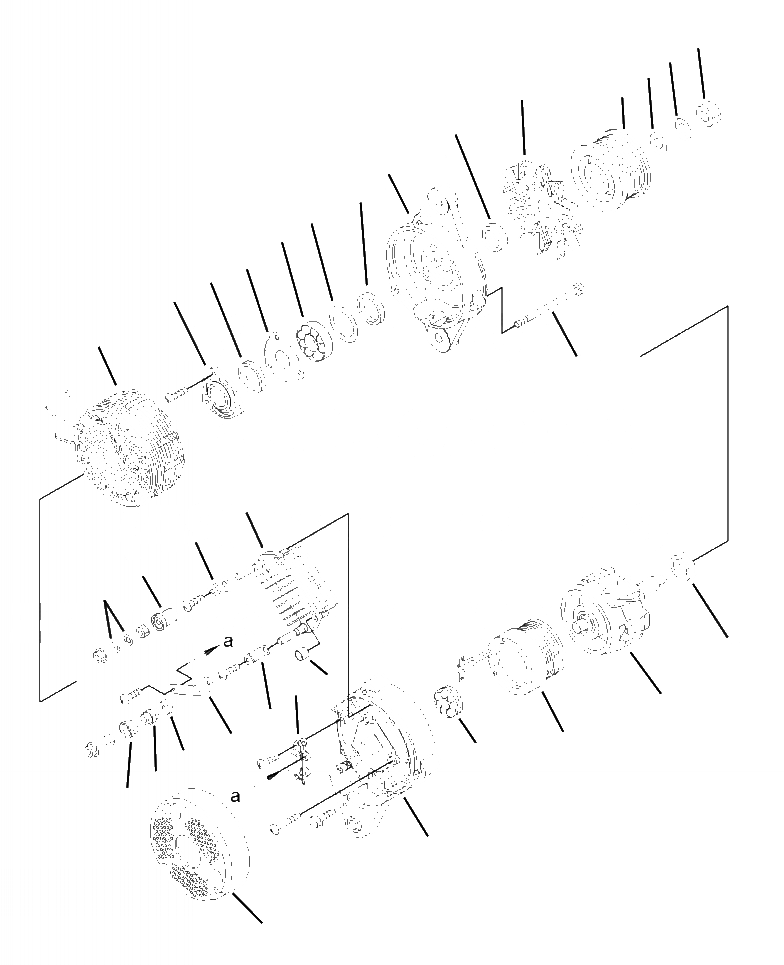 a

a