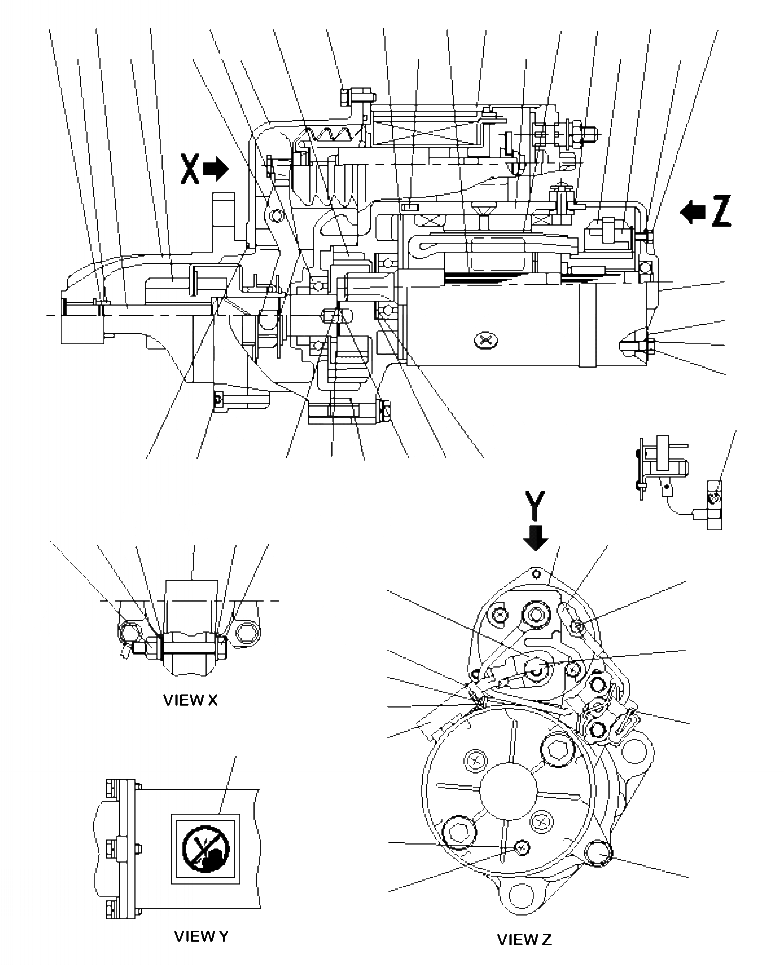 X
Z
Y
VIEW X
VIEW Y
VIEW Z