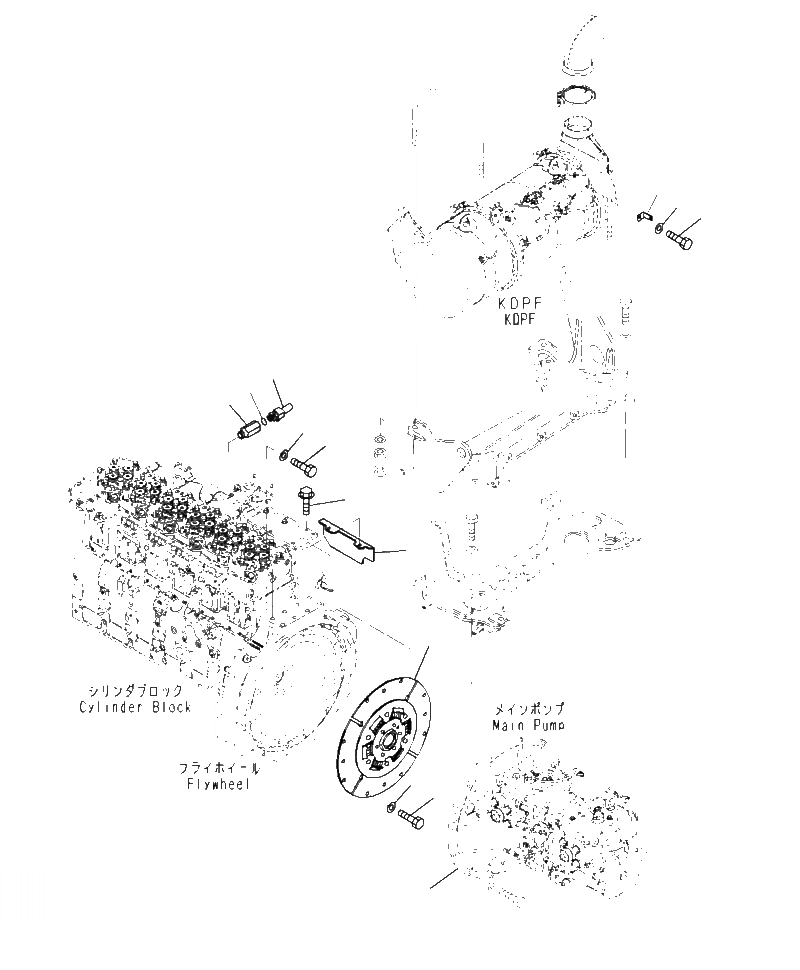 KDPF
KDPF

シリンダブロック
Cylinder Block

フライホイール
Flywheel

メインポンプ
Main Pump