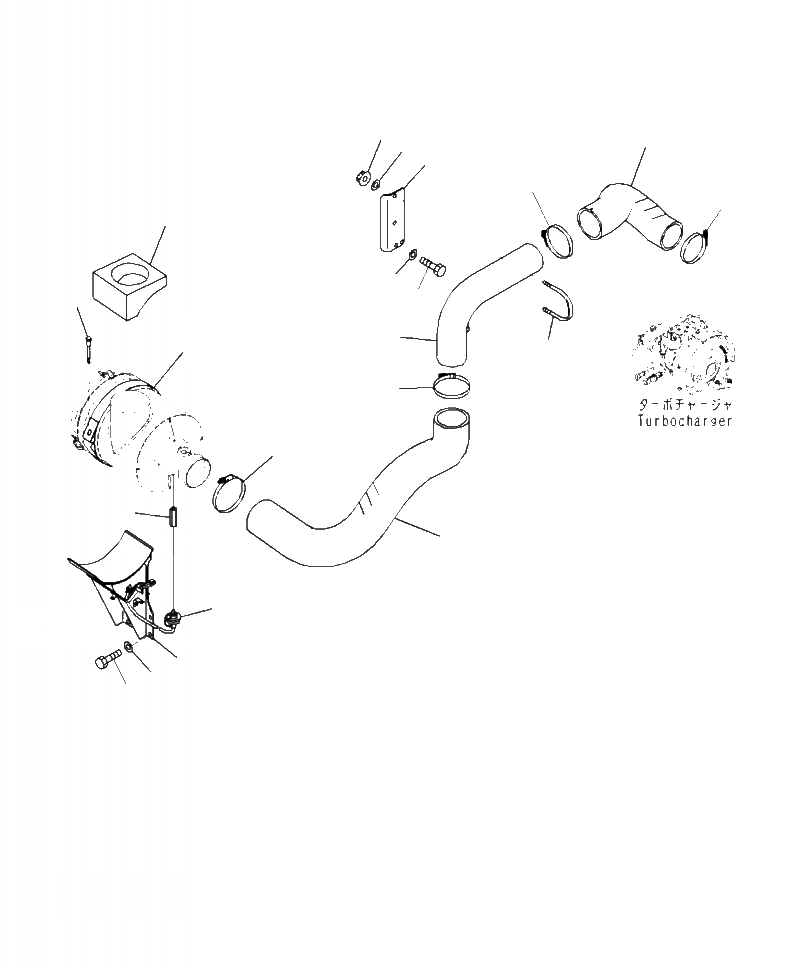 ターボチャージャ
Turbocharger