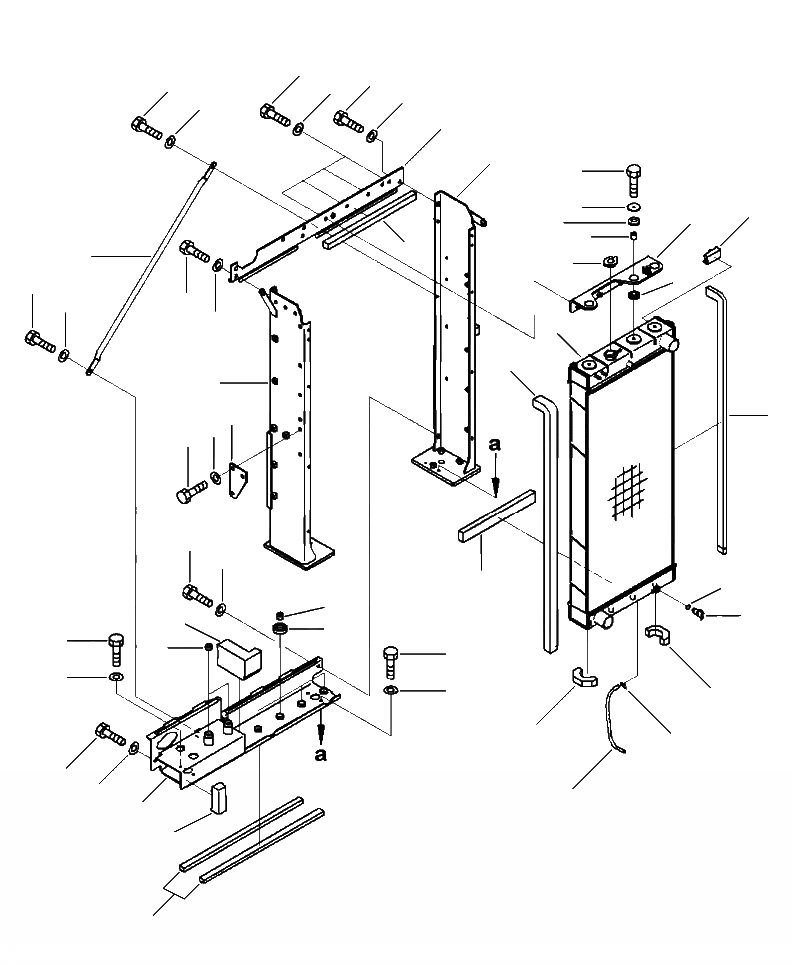 a

a