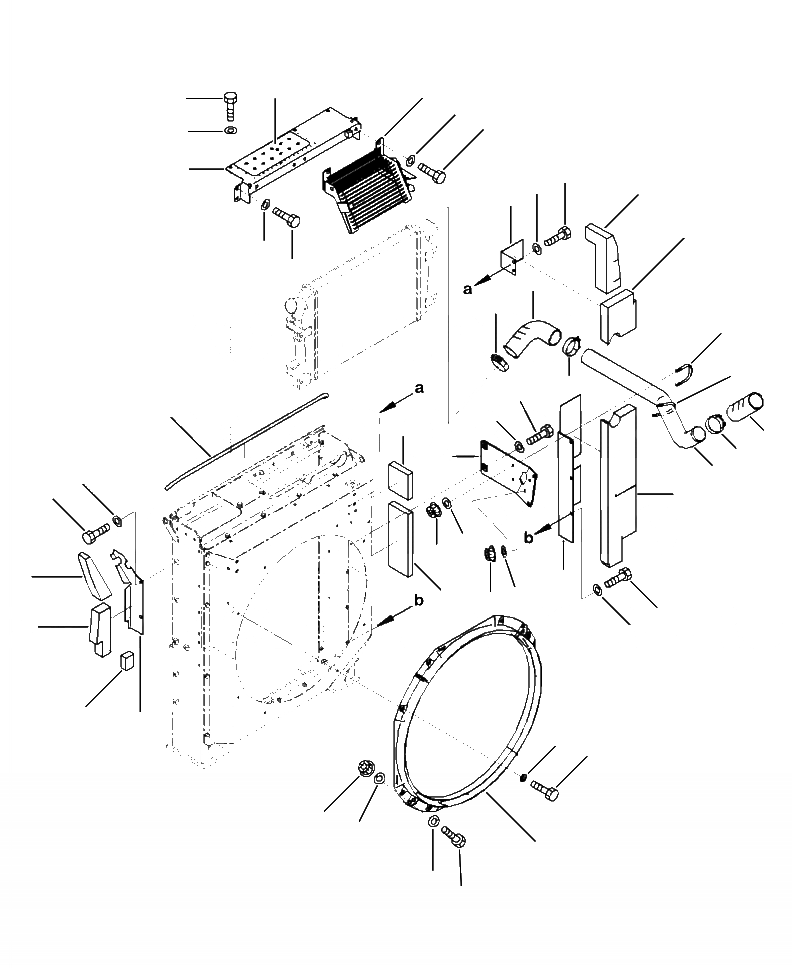 a
a
b
b