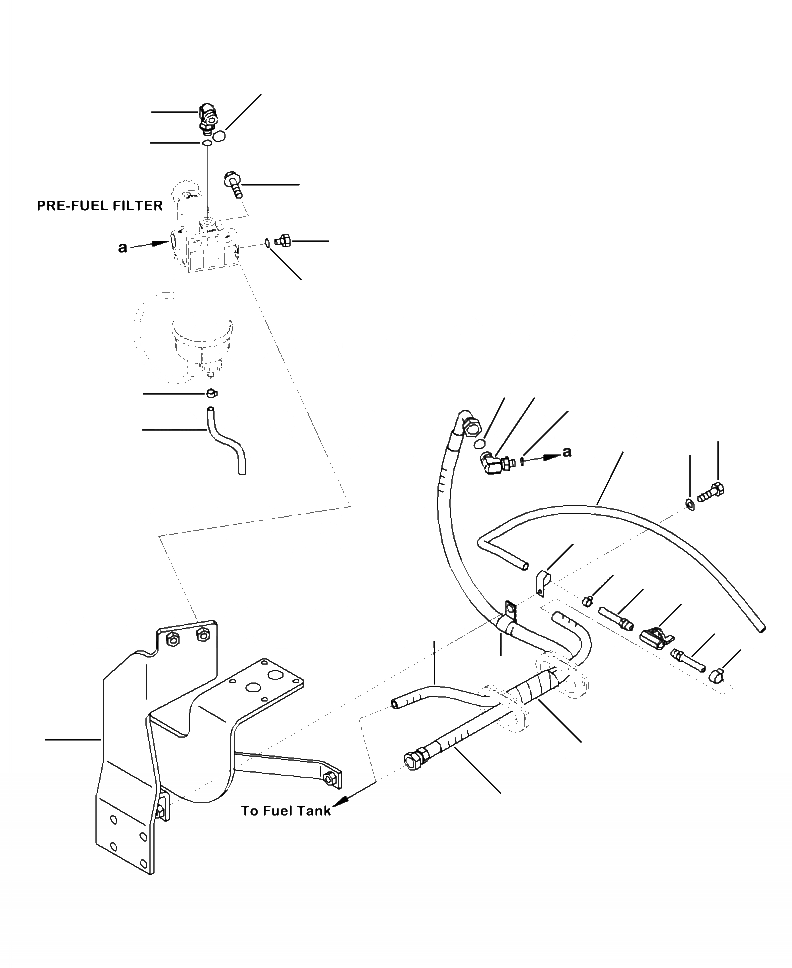 PRE-FUEL FILTER

a

a

To Fuel Tank