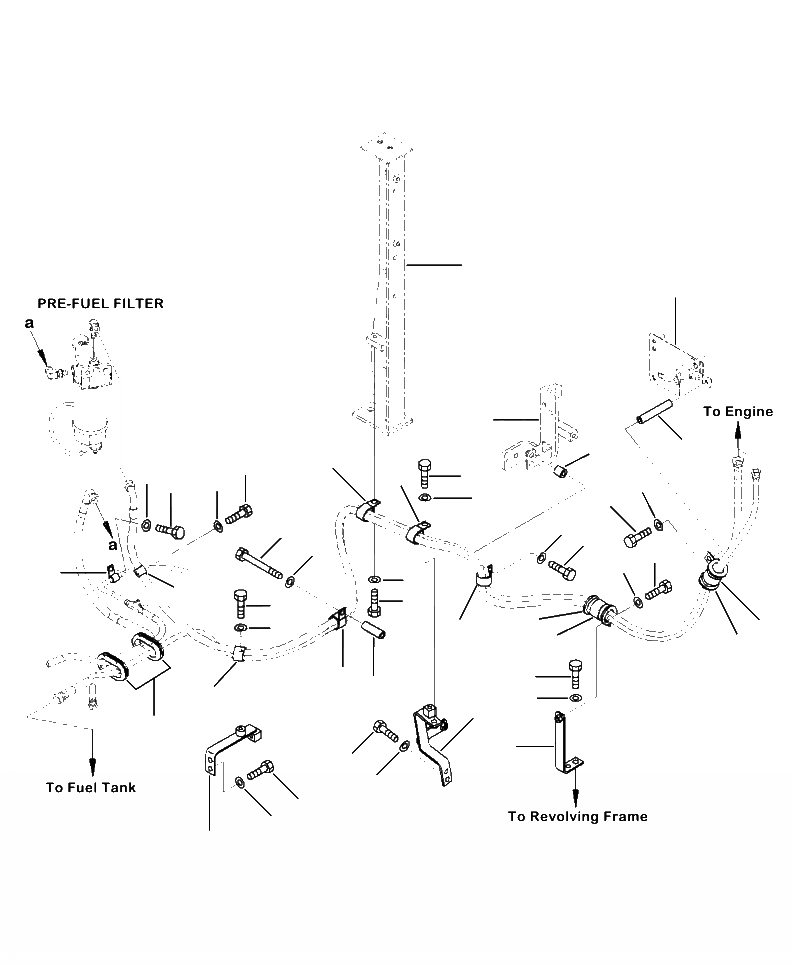 PRE-FUEL FILTER

a

a

To Engine

To Fuel Tank

To Revolving Frame