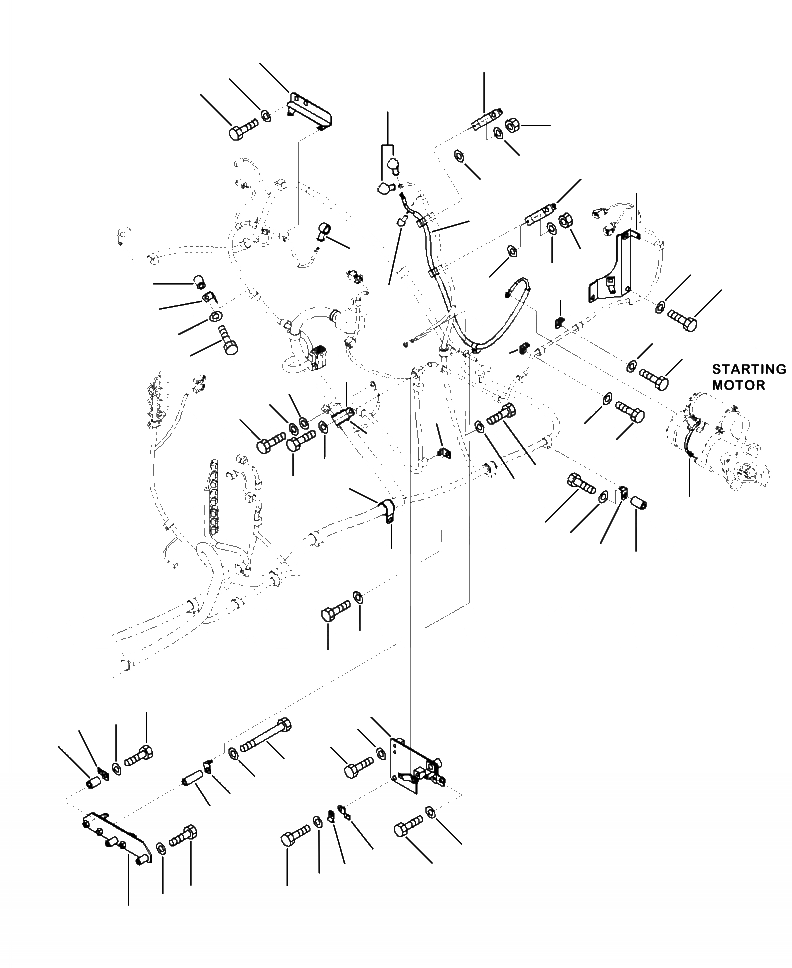 STARTING MOTOR