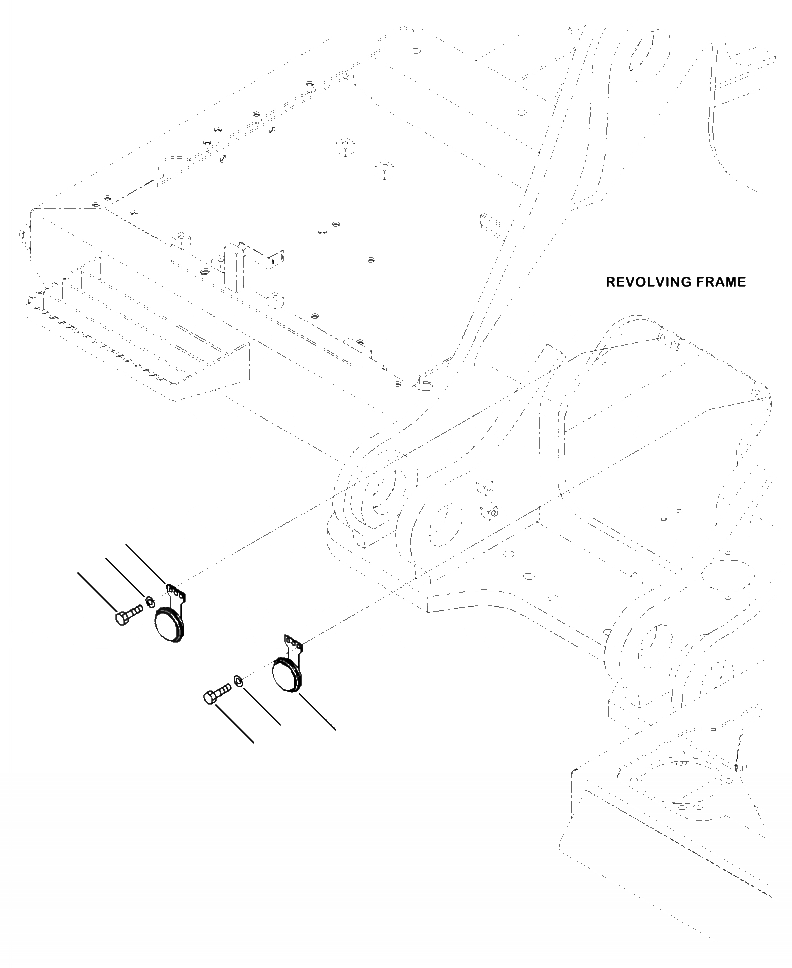 REVOLVING FRAME