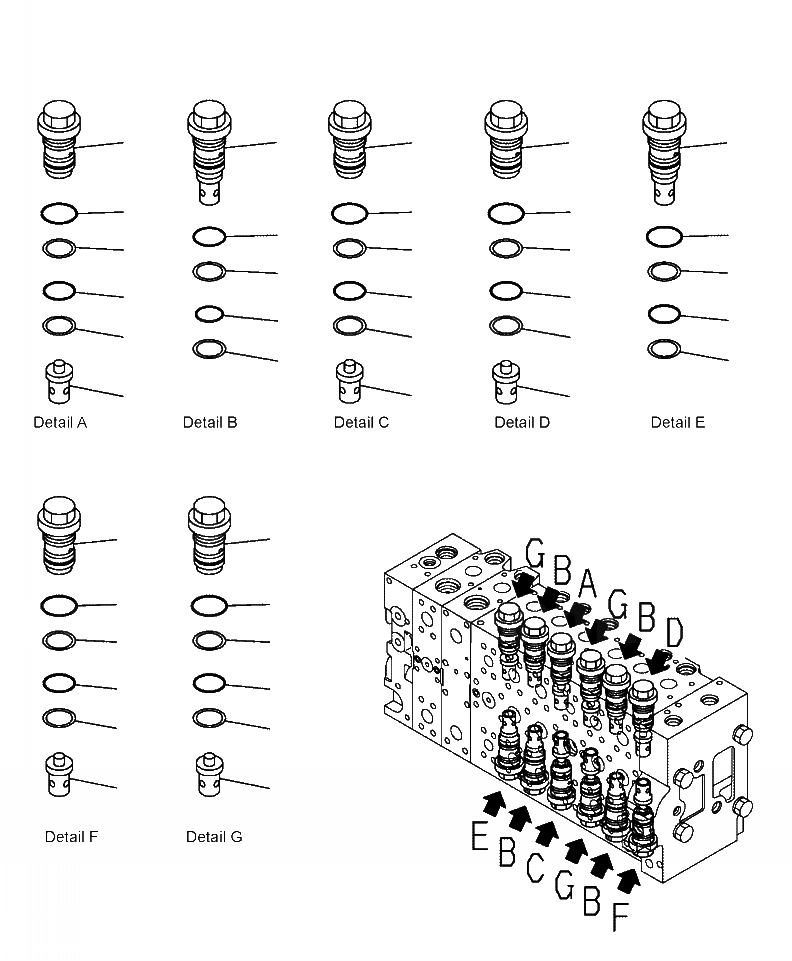 Detail A
Detail B
Detail C
Detail D
Detail E
Detail F
Detail G

G B A G B D

E B C G B F