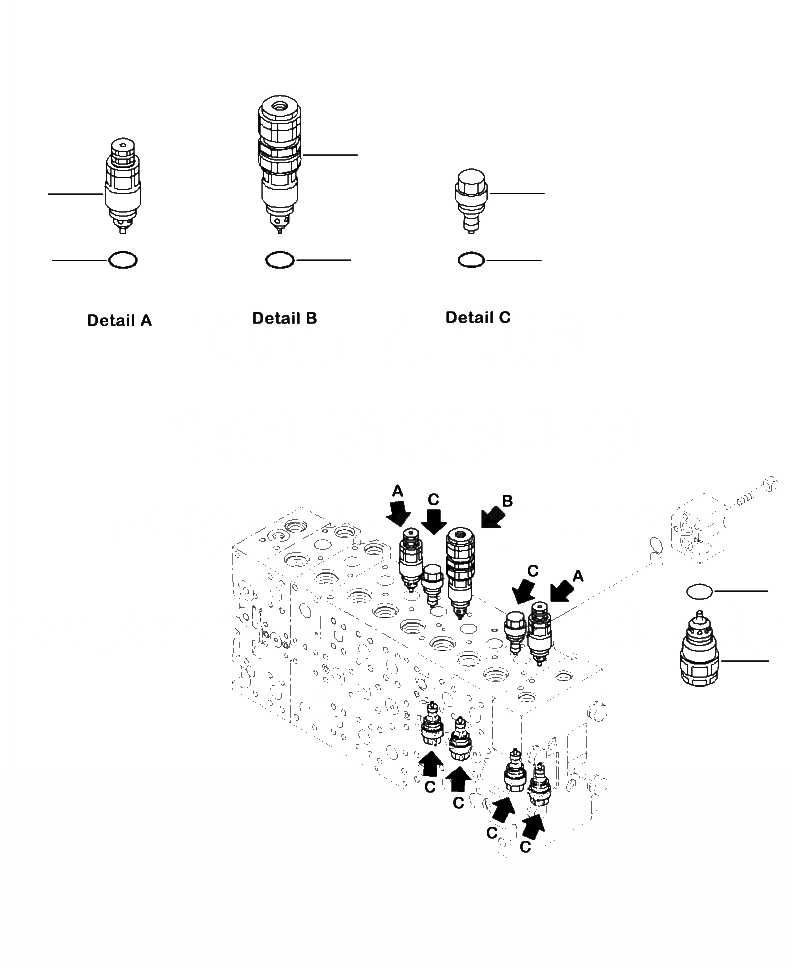 Detail A

Detail B

Detail C

A

C

B

C

A

C

C

C

C