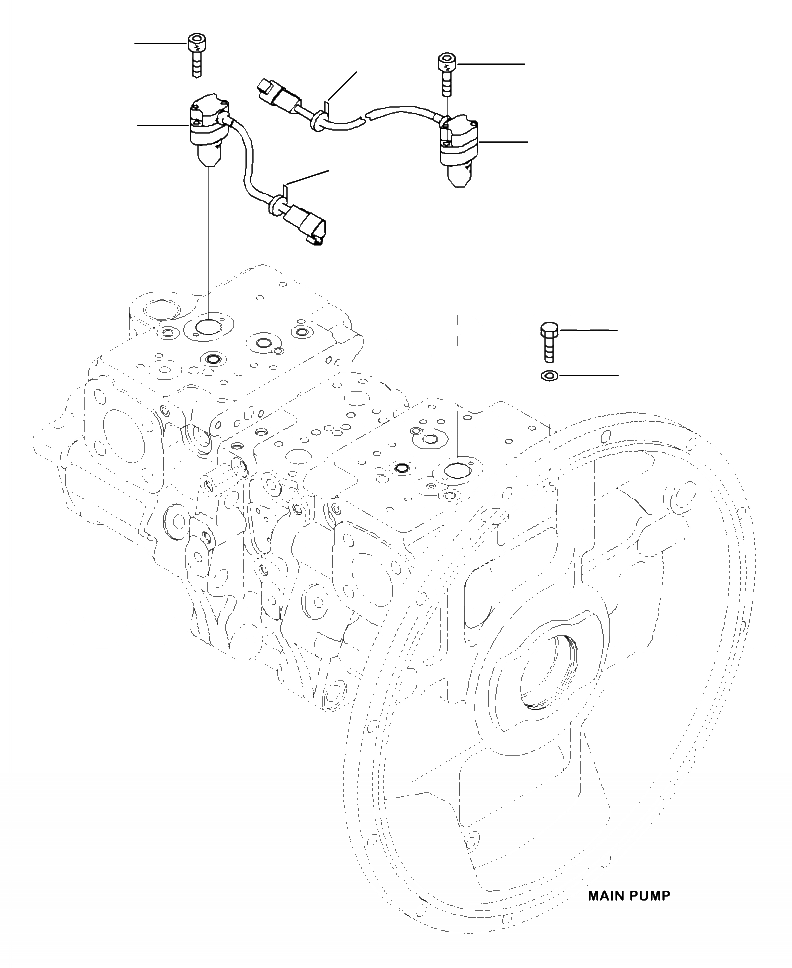 MAIN PUMP