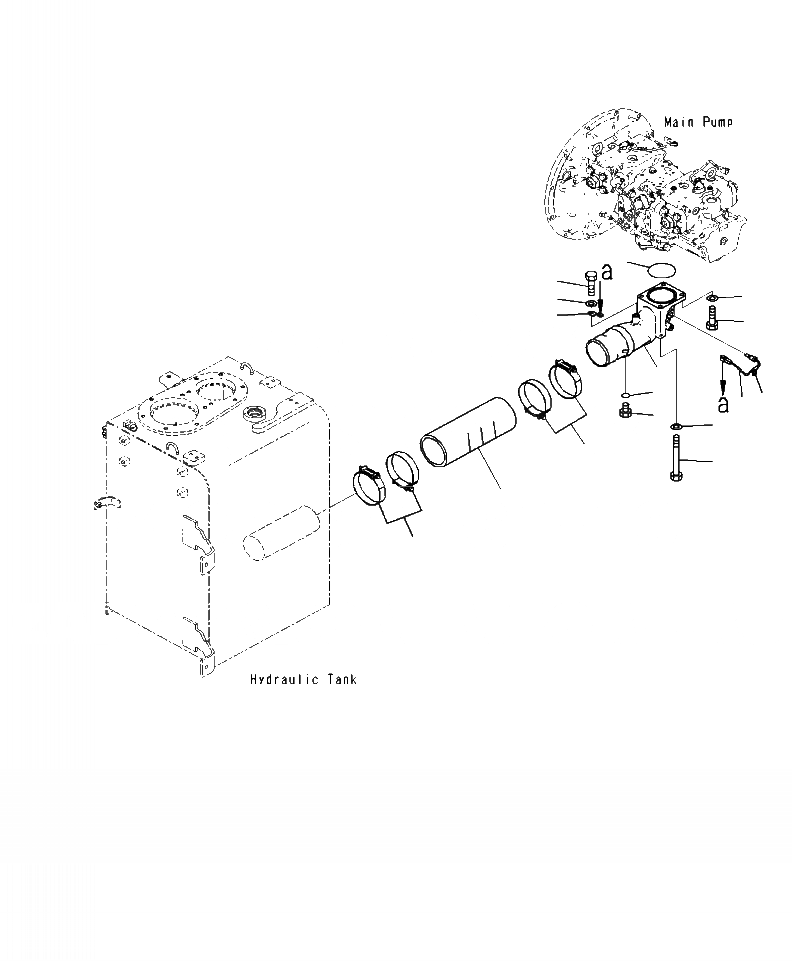 Main Pump

a

a

Hydraulic Tank