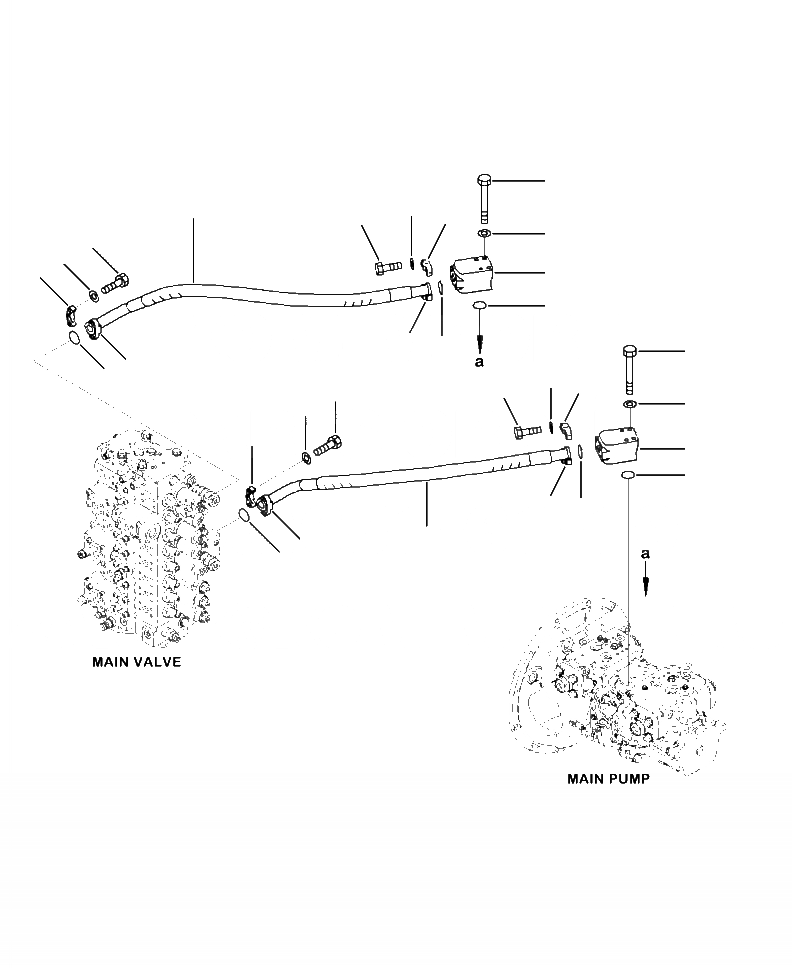 a

a

MAIN VALVE

MAIN PUMP