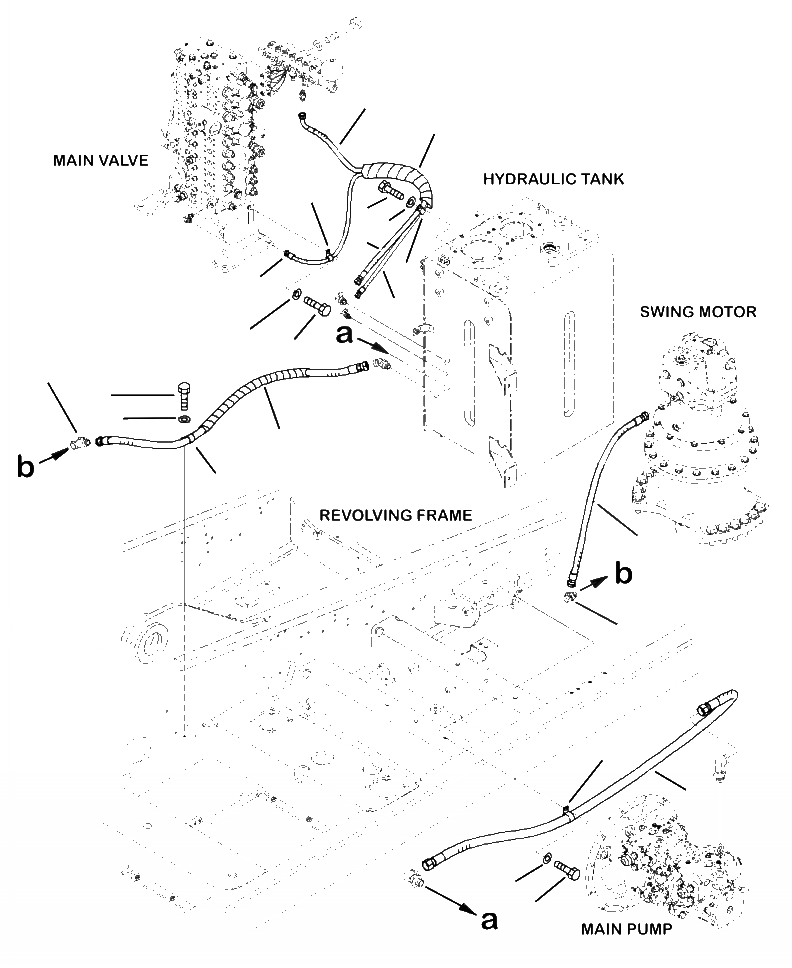 MAIN VALVE

HYDRAULIC TANK

SWING MOTOR

a

b

REVOLVING FRAME

b

a

MAIN PUMP