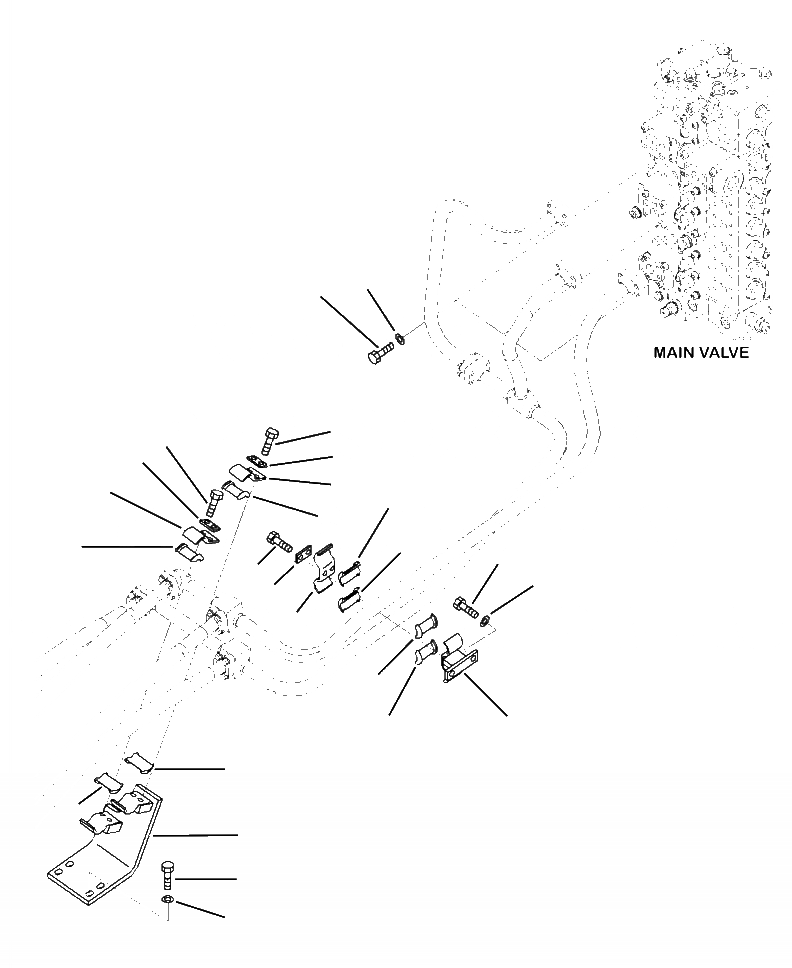 MAIN VALVE