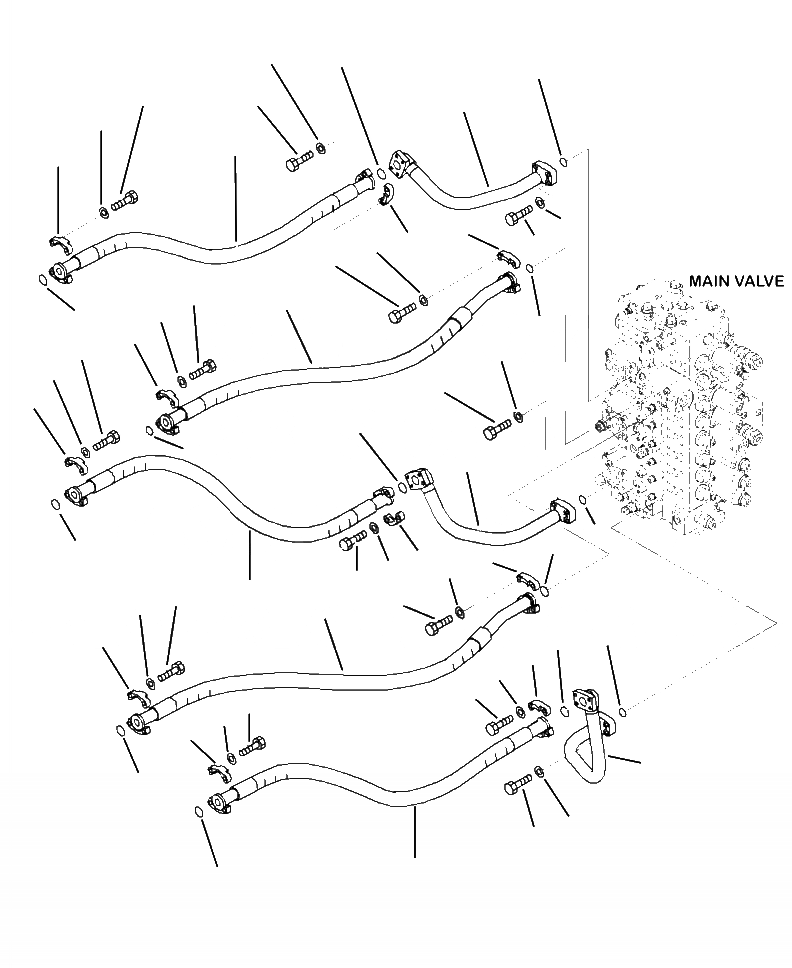 MAIN VALVE