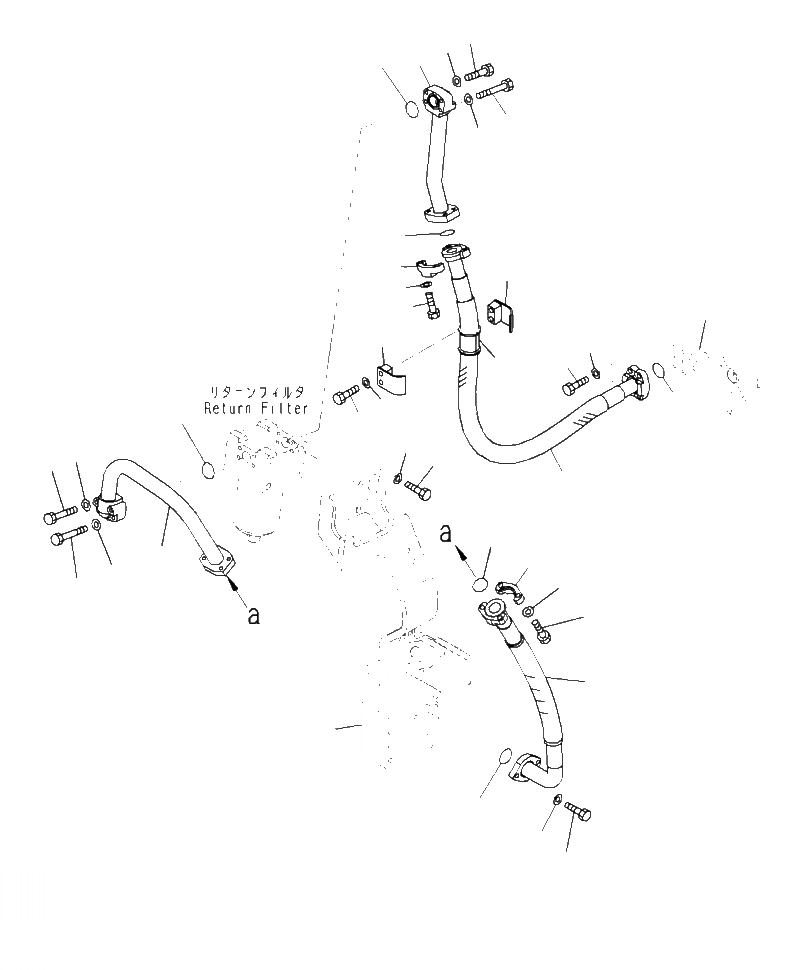 リターンフィルタ
Return Filter

a

a