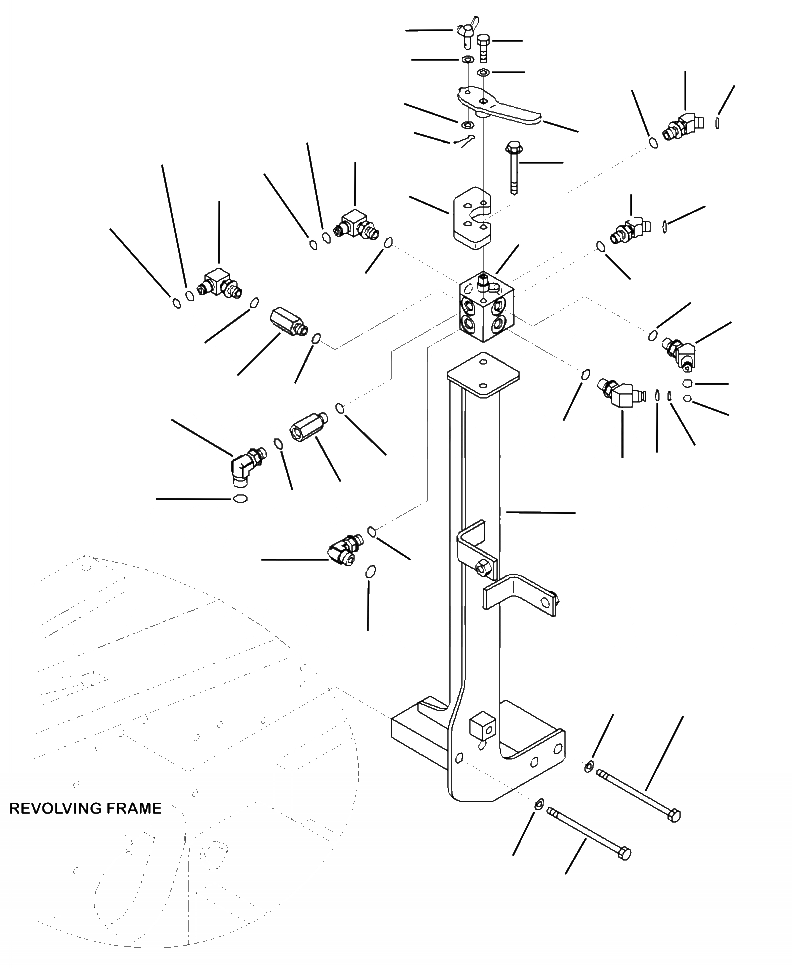 REVOLVING FRAME