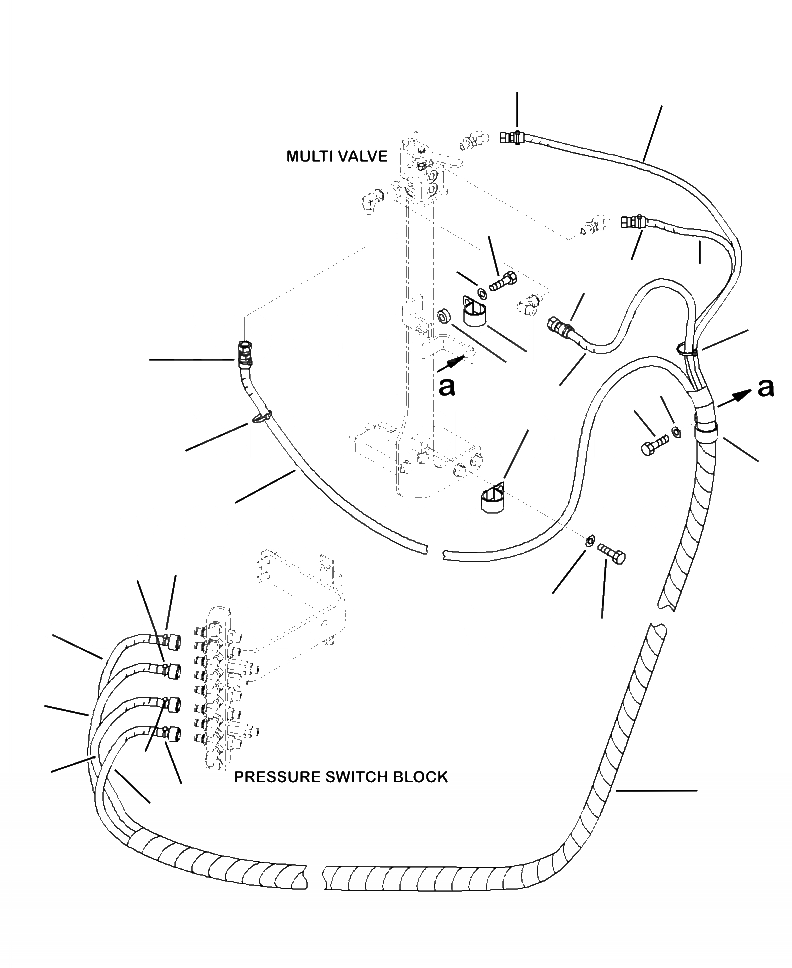 MULTI VALVE

a

a

PRESSURE SWITCH BLOCK