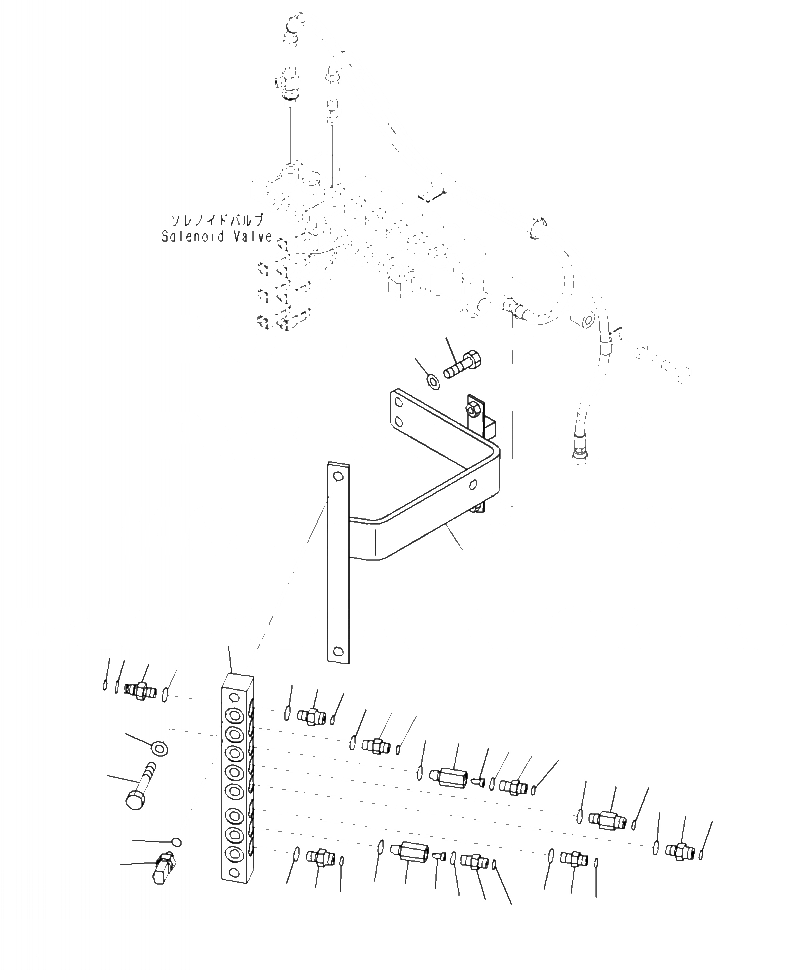 ソレノイドバルブ
Solenoid Valve