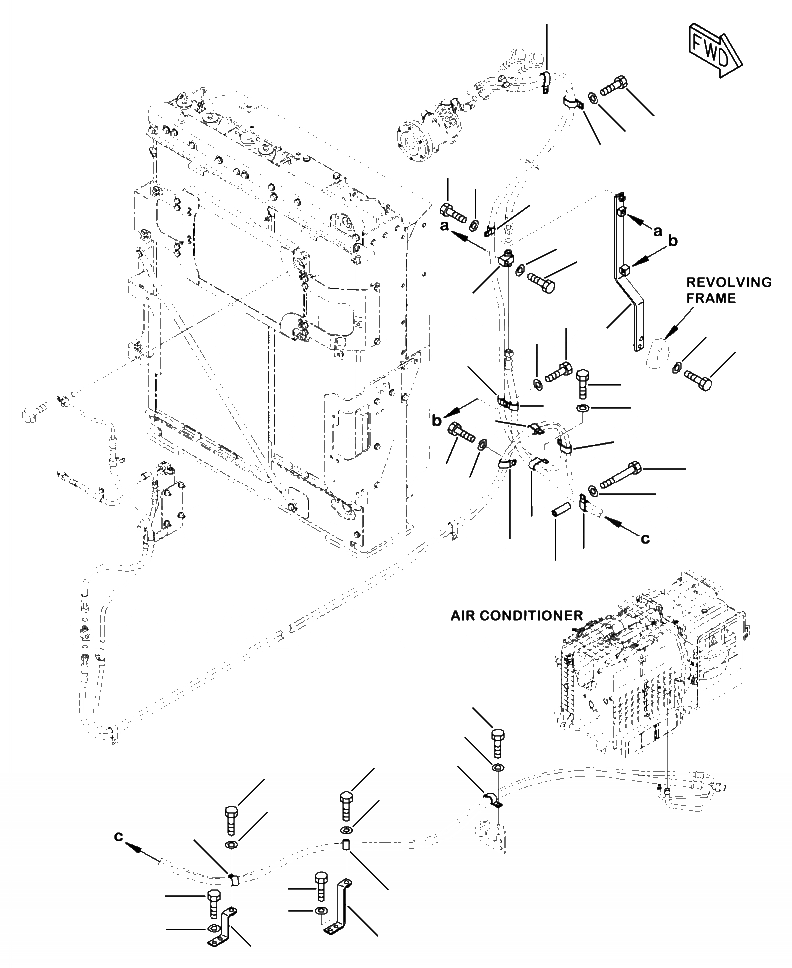 FWD

a

a

b

REVOLVING FRAME

b

c

AIR CONDITIONER

c