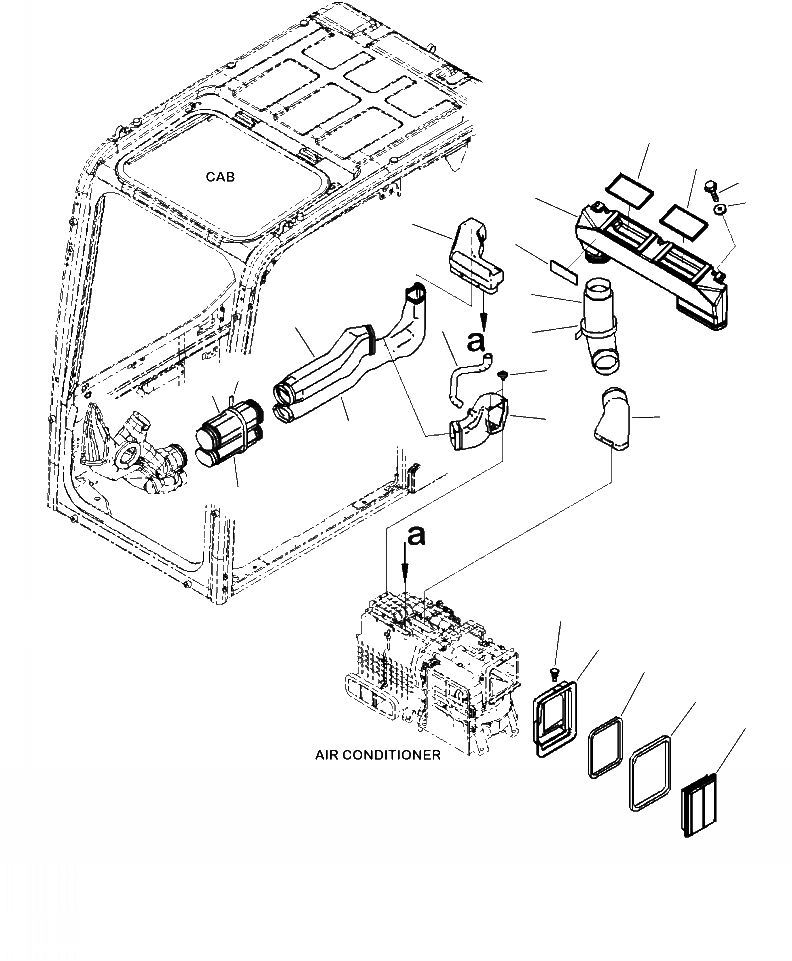 CAB

a

a

AIR CONDITIONER