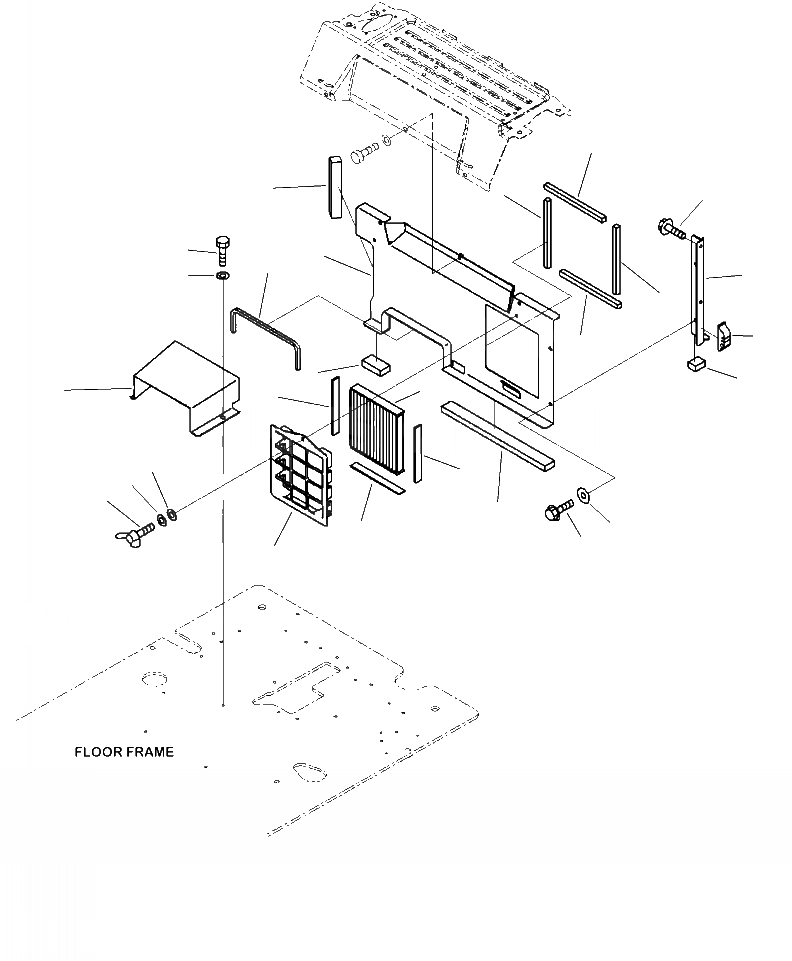 FLOOR FRAME