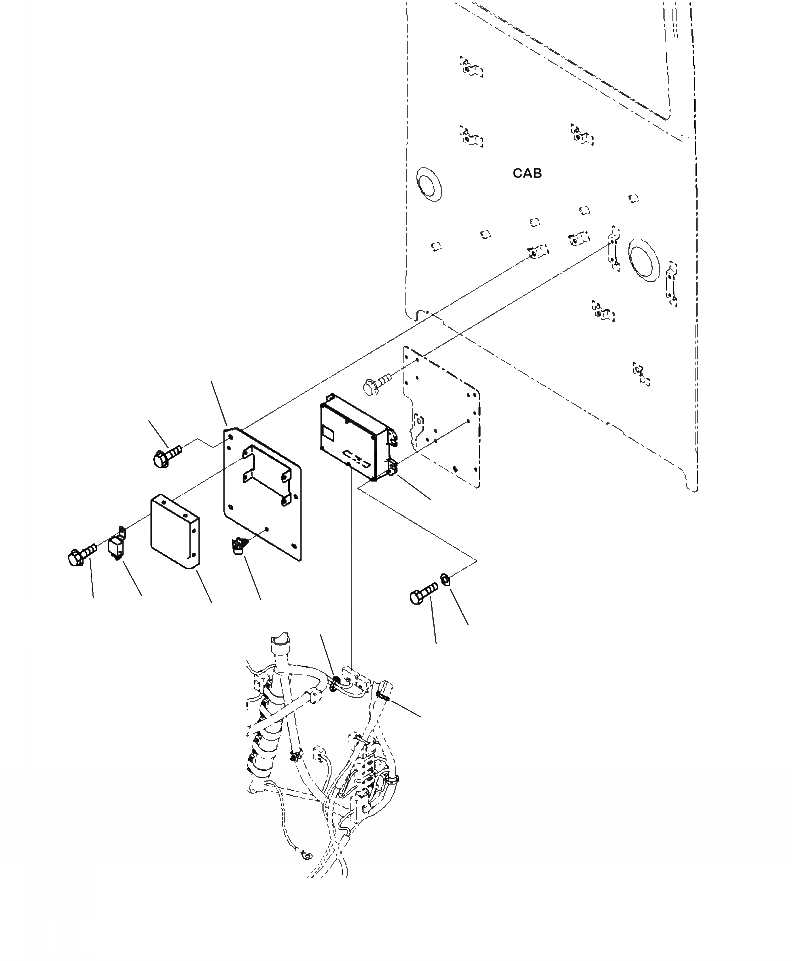 CAB