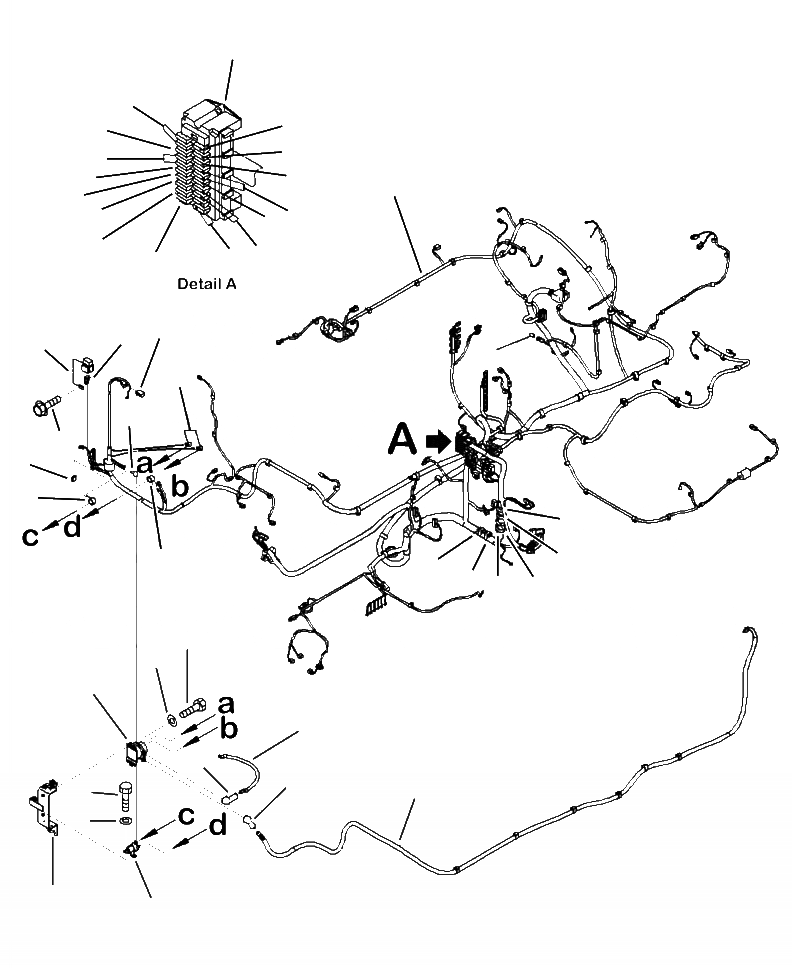 Detail A

A

a
b
c
d

a
b
c
d