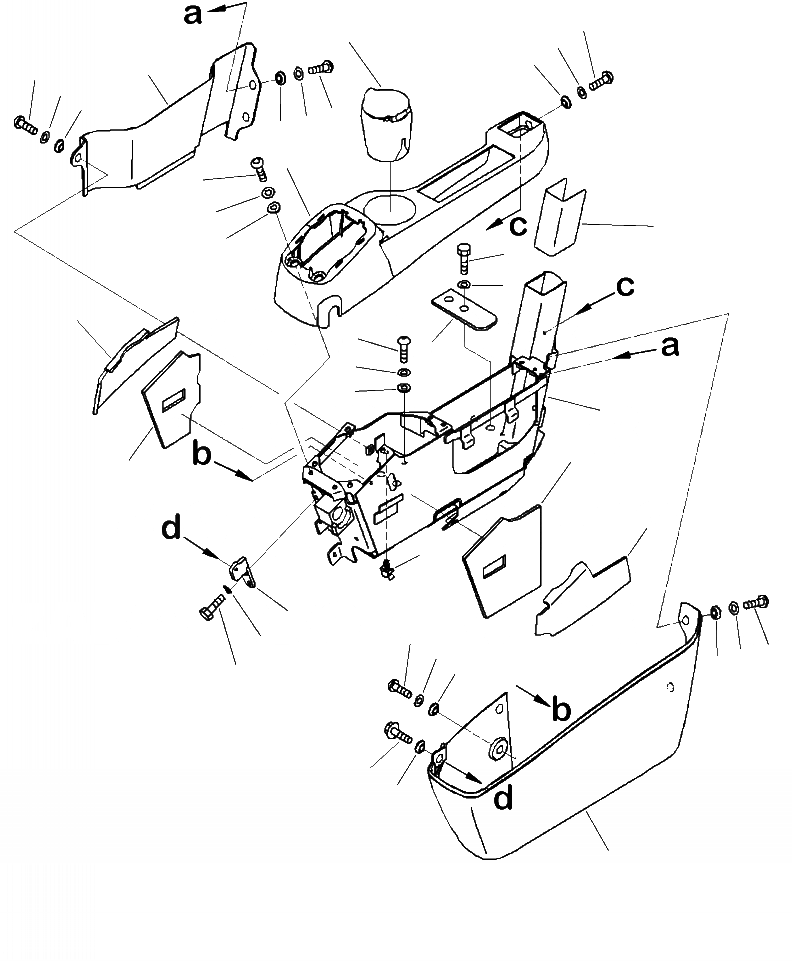 a
c
c
a
b
d
b
d