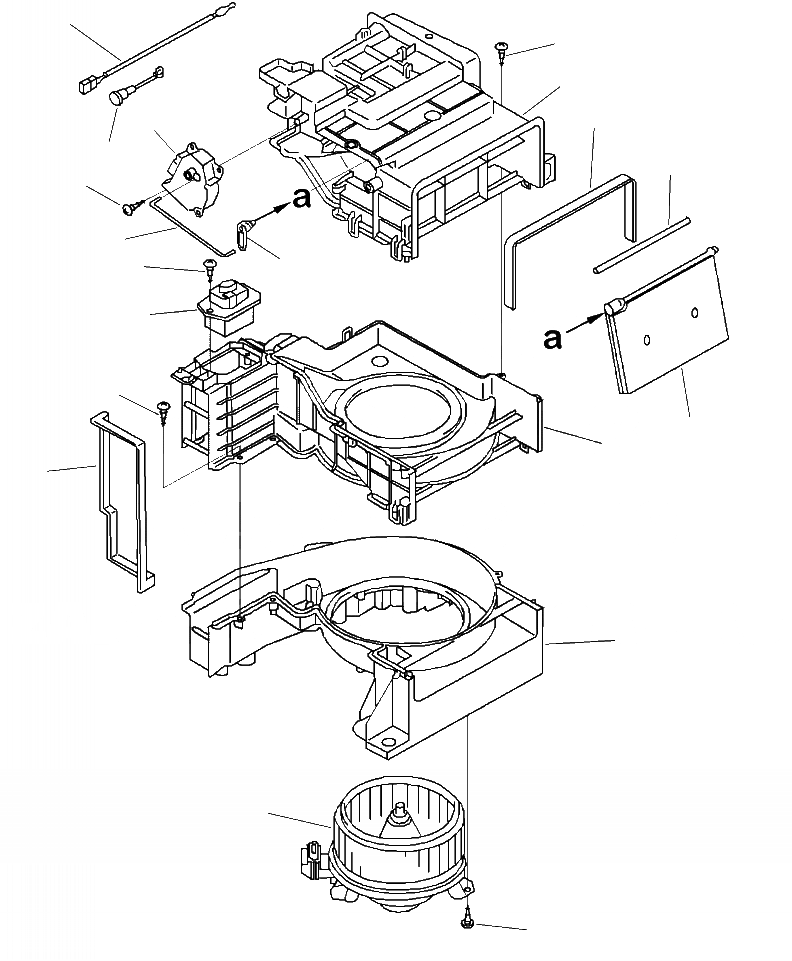 a

a