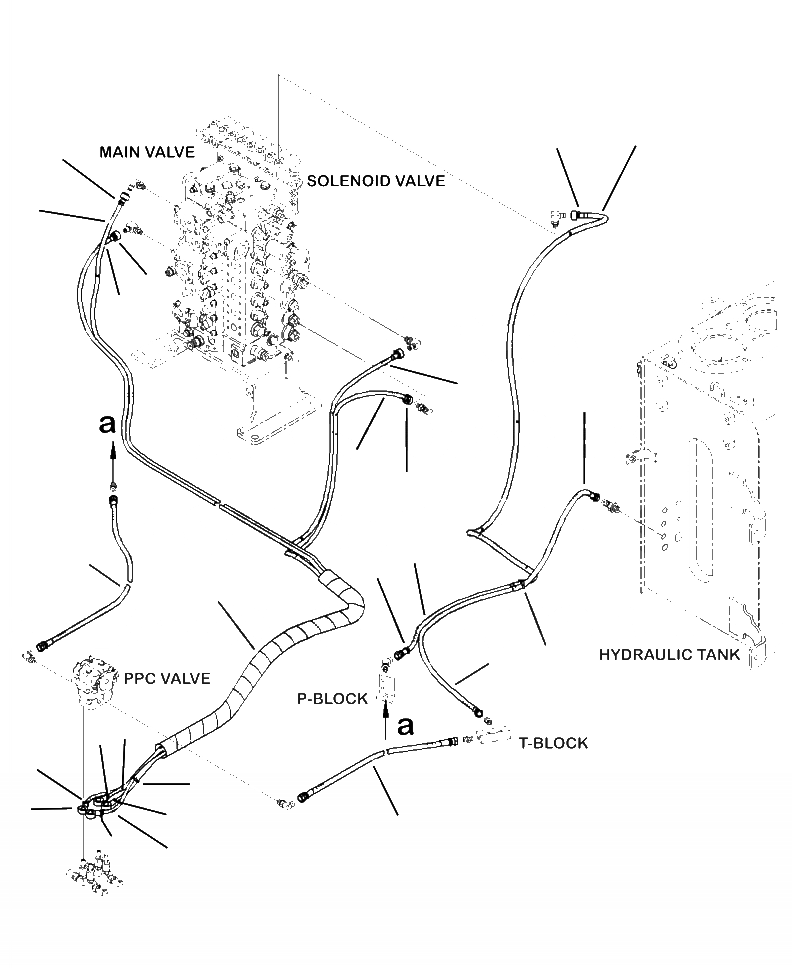 MAIN VALVE
SOLENOID VALVE
a
HYDRAULIC TANK
PPC VALVE
P-BLOCK
a
T-BLOCK