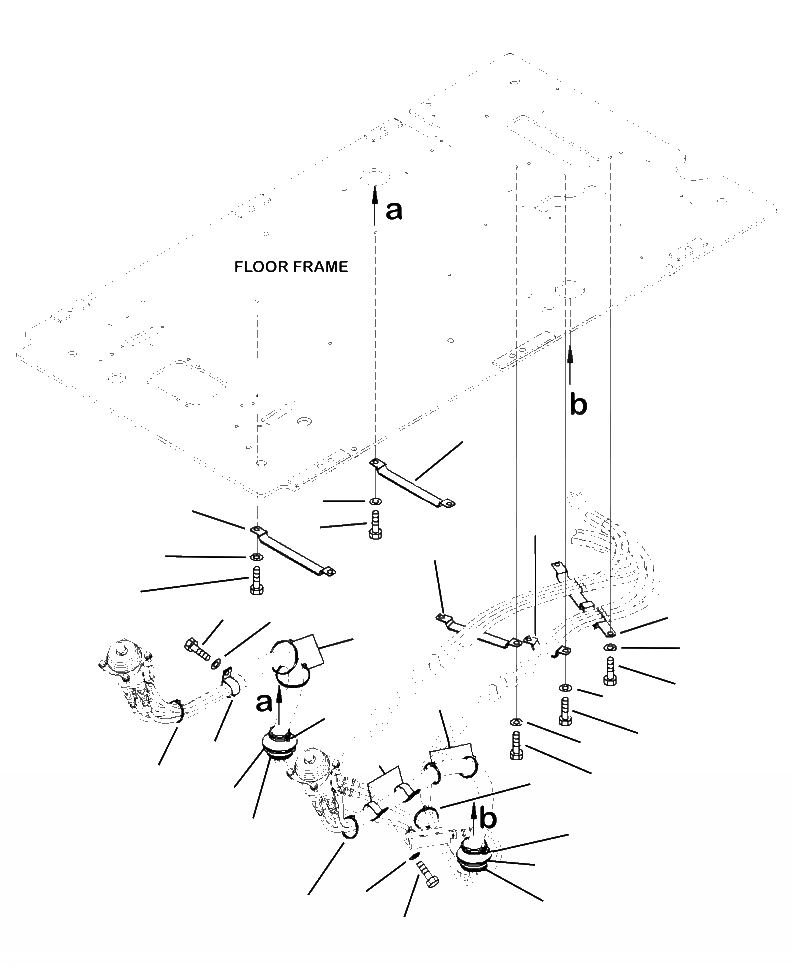 a

FLOOR FRAME

b

a

b