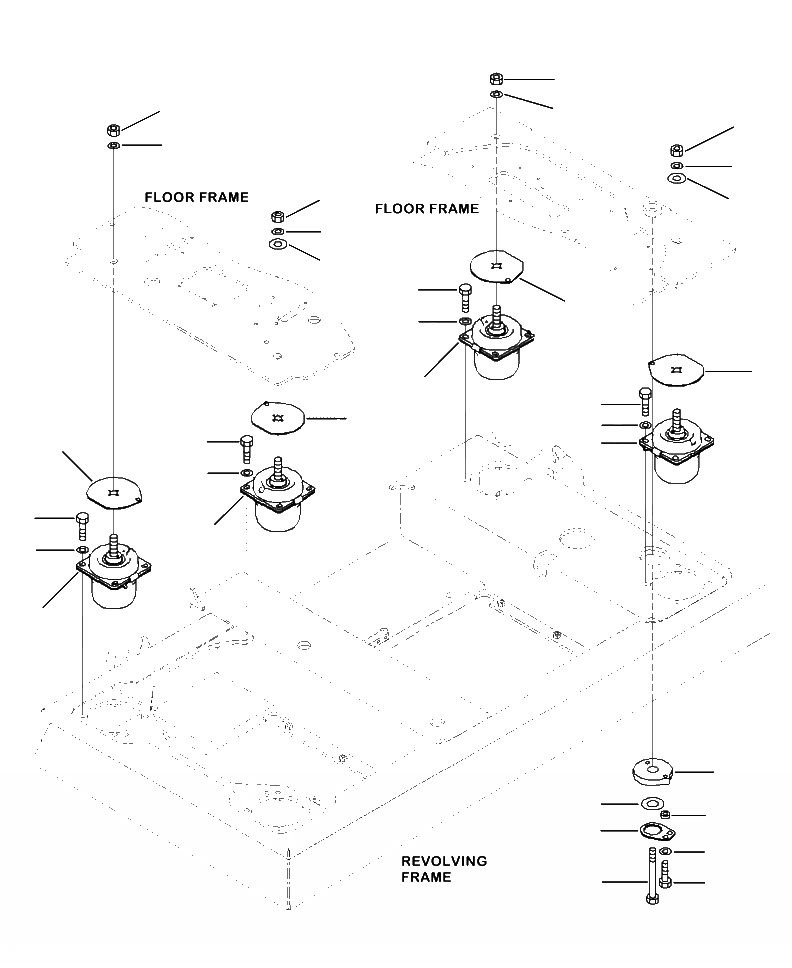 FLOOR FRAME

FLOOR FRAME

REVOLVING FRAME