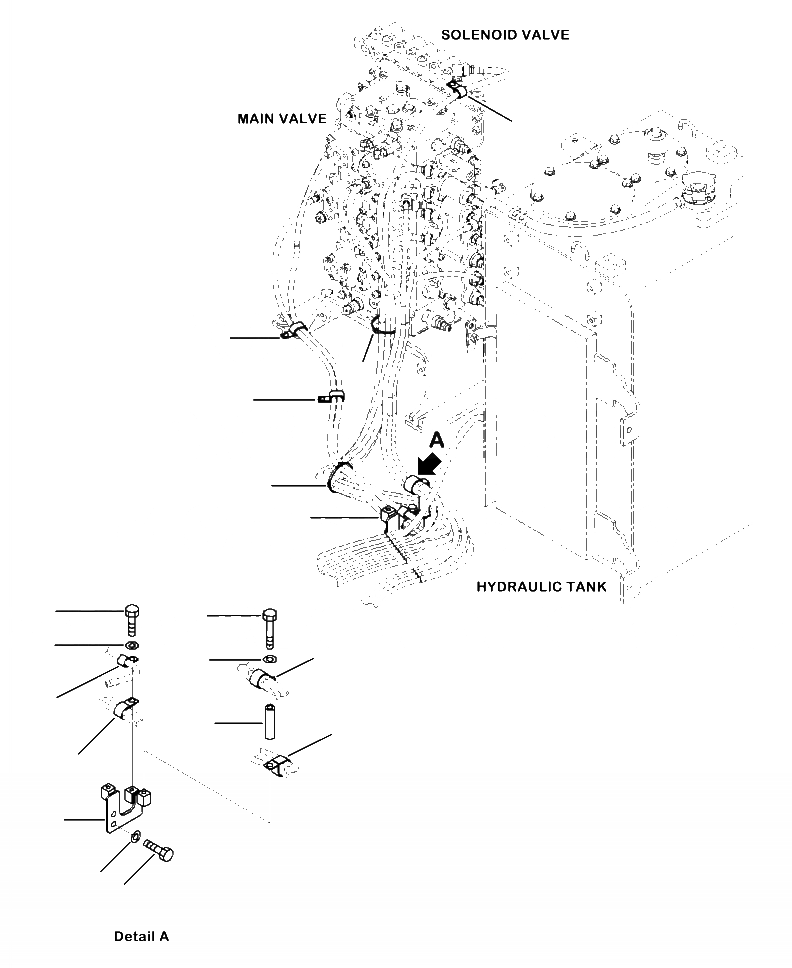 SOLENOID VALVE

MAIN VALVE

A

HYDRAULIC TANK

Detail A