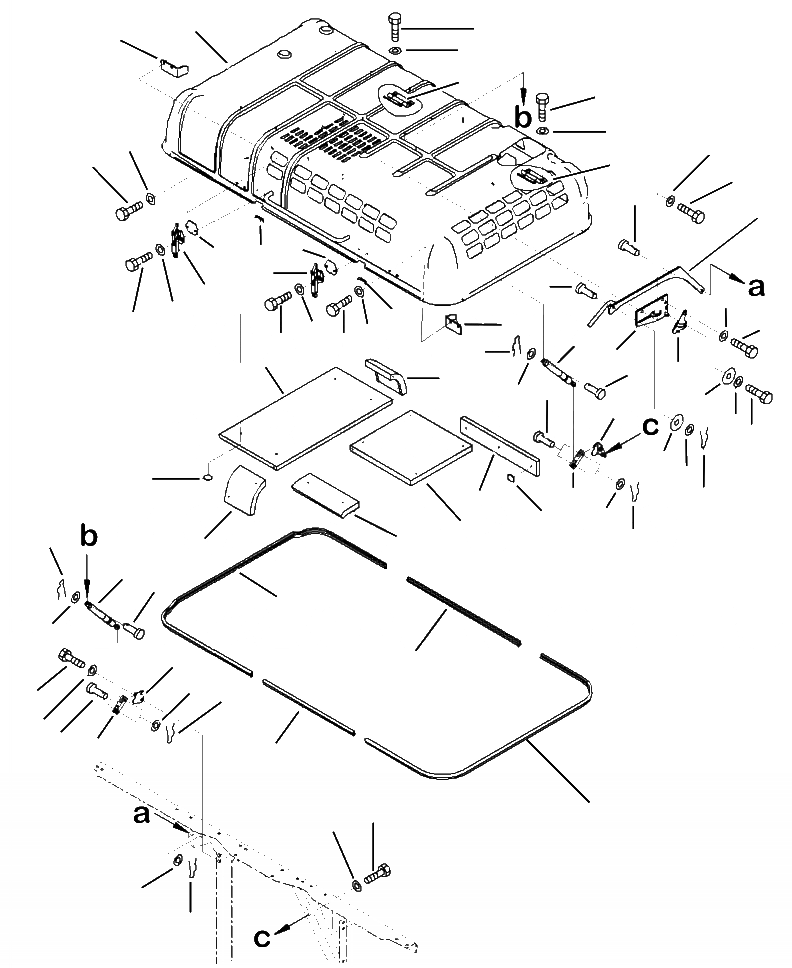 b
a
c
b
a
c